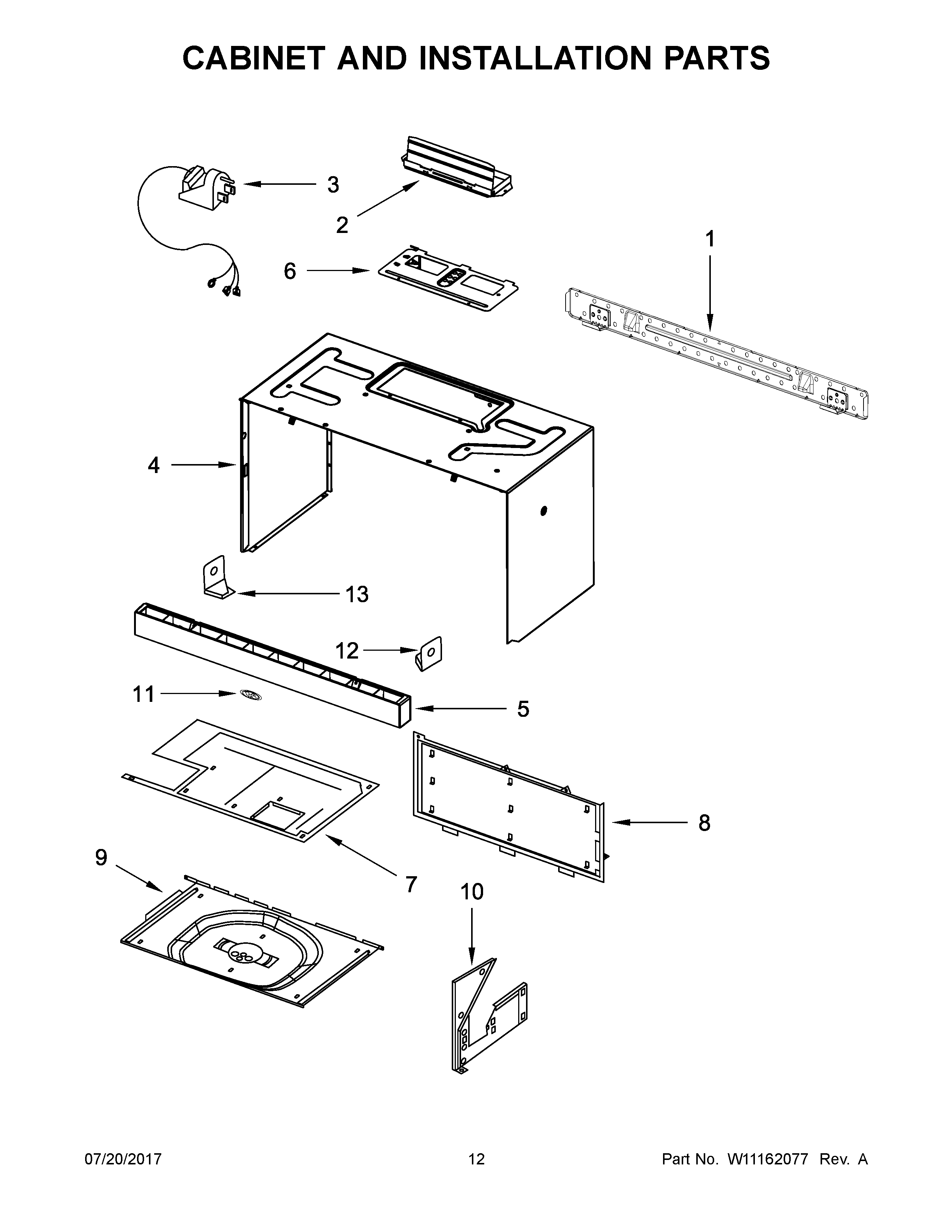 CABINET AND INSTALLATION PARTS

3
2
1
6
4
13
12
11
5
8
9
7
10

07/20/2017
12
Part No. W11162077 Rev. A