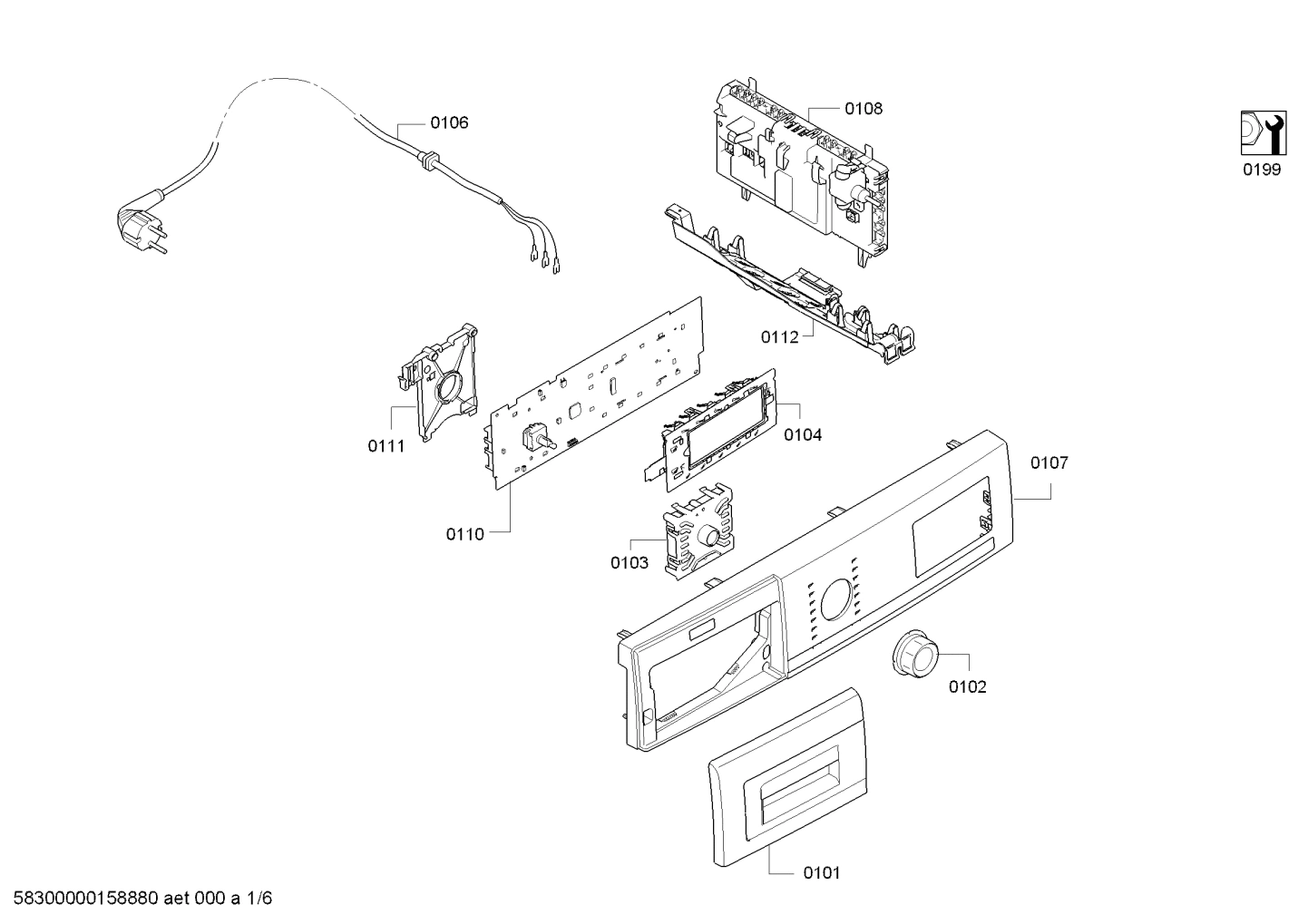 0106

0108

0199

0112

0111

0104

0107

0110

0103

0102

0101

58300000158880 aet 000 a 1/6