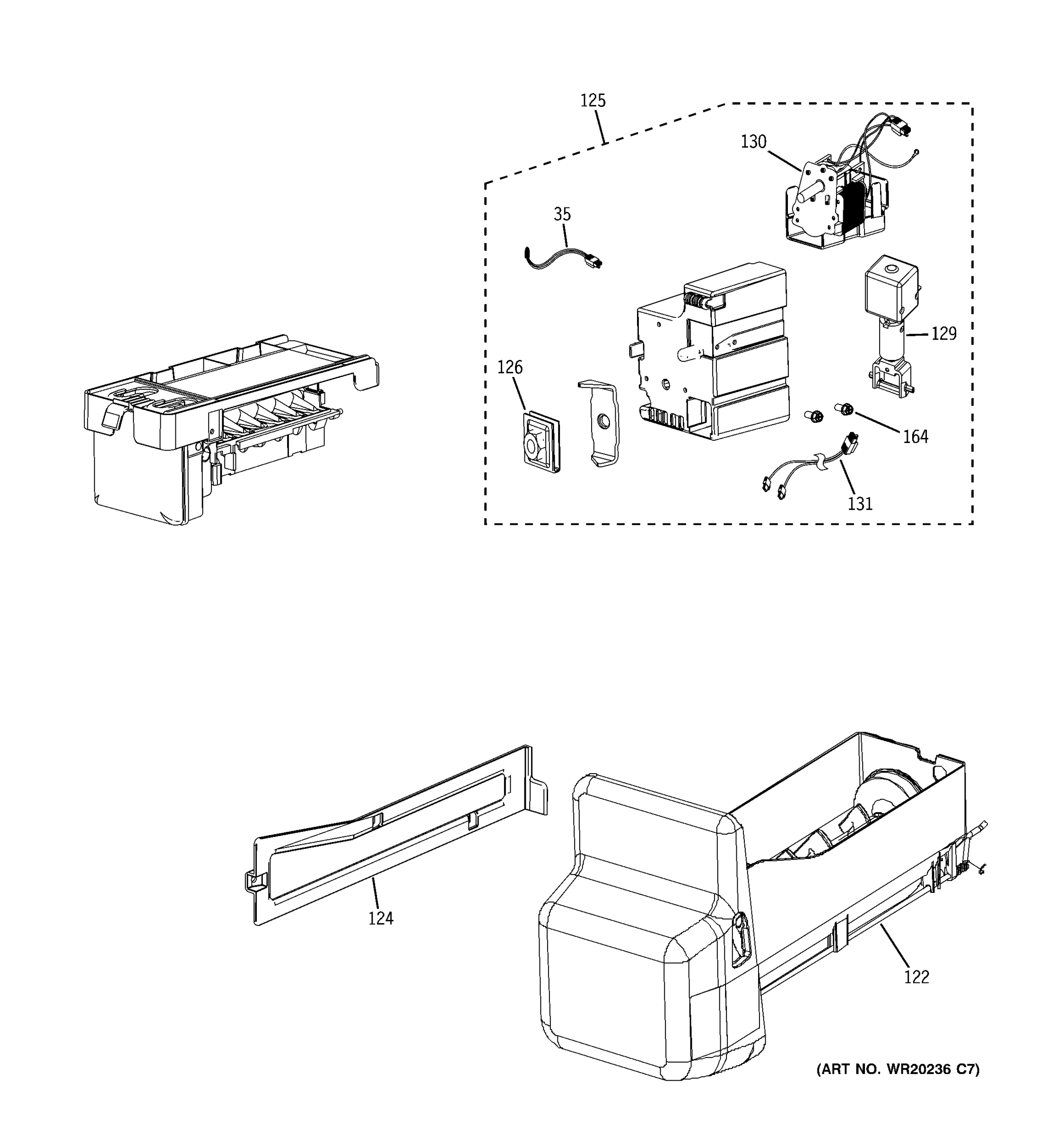 125
130
35
129
126
164
131
124
122
(ART NO. WR20236 C7)