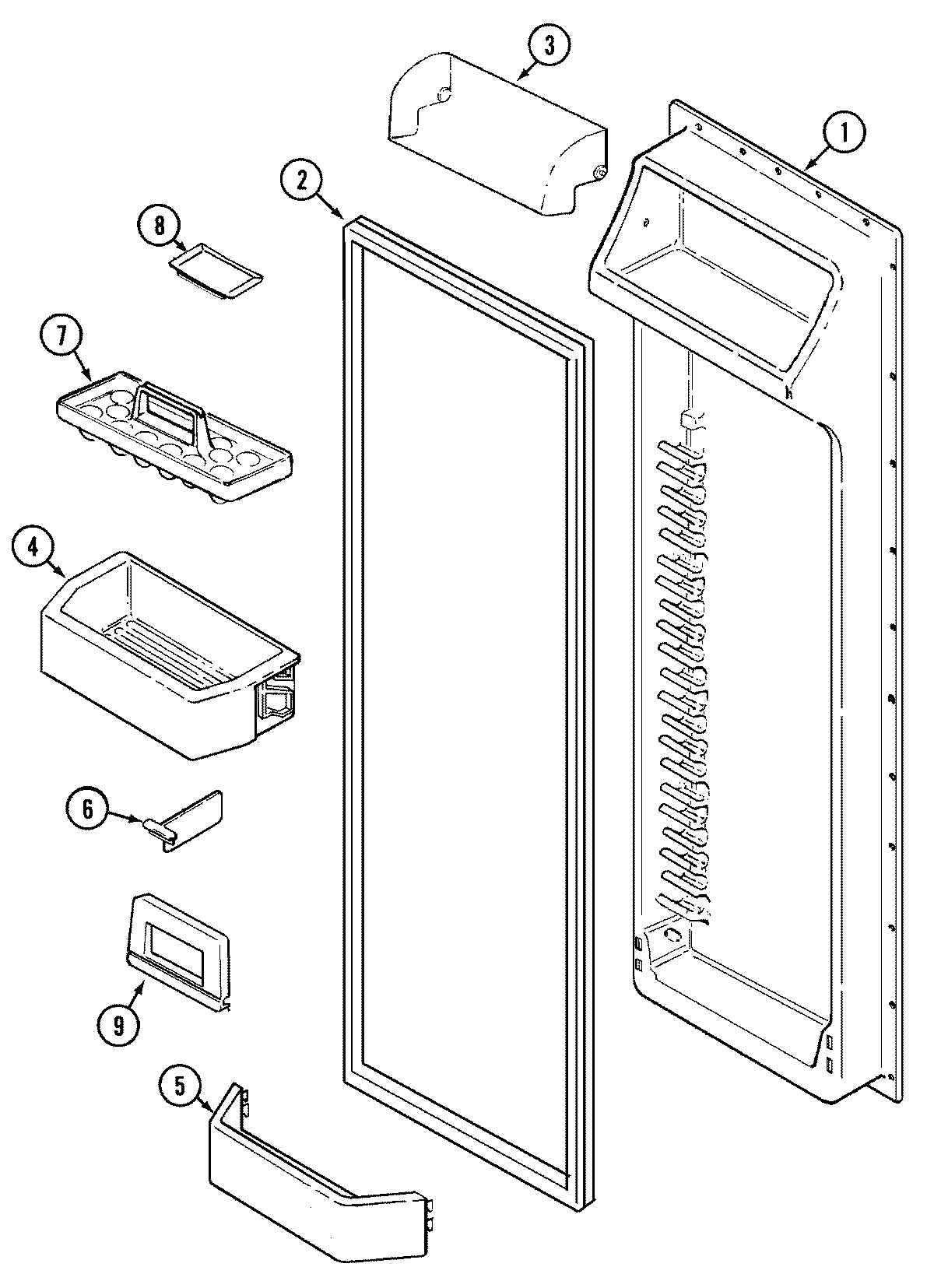 3
1
2
8
7
4
6
9
5