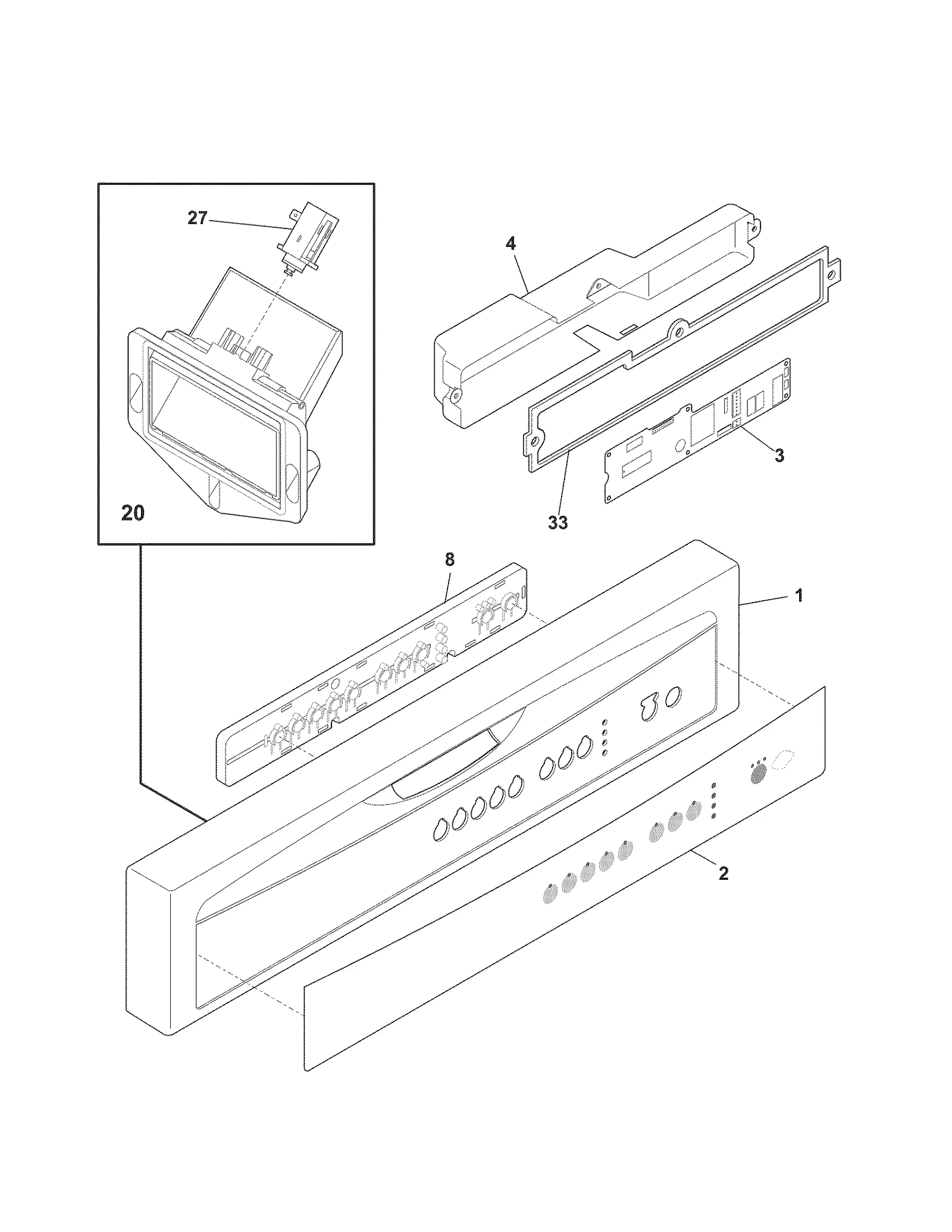 27

4

3

33

20

8

1

2