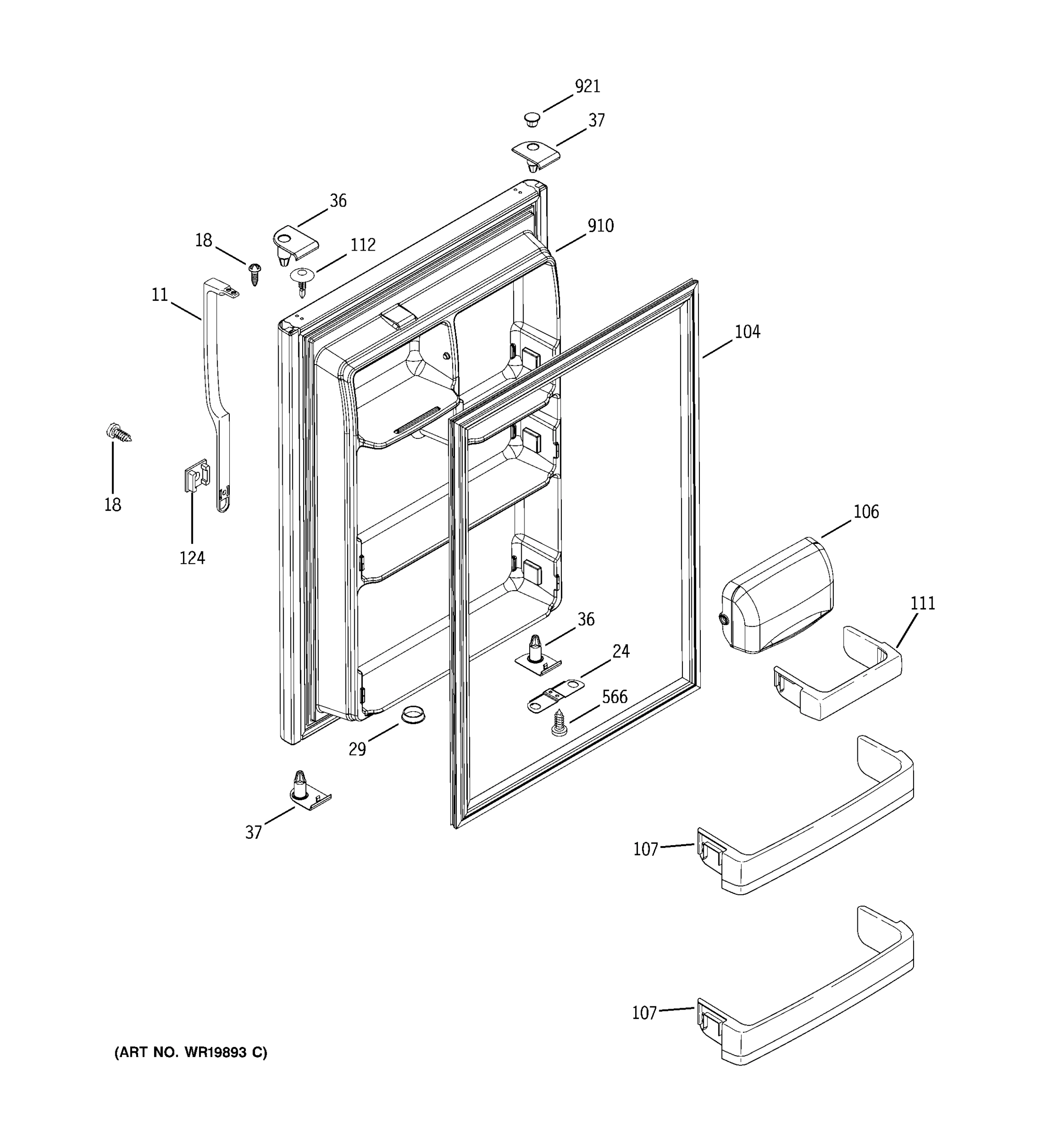 921
37
36
910
18
112
11
104
18
124
106
111
36
24
566
29
37
107
107
(ART NO. WR19893 C)