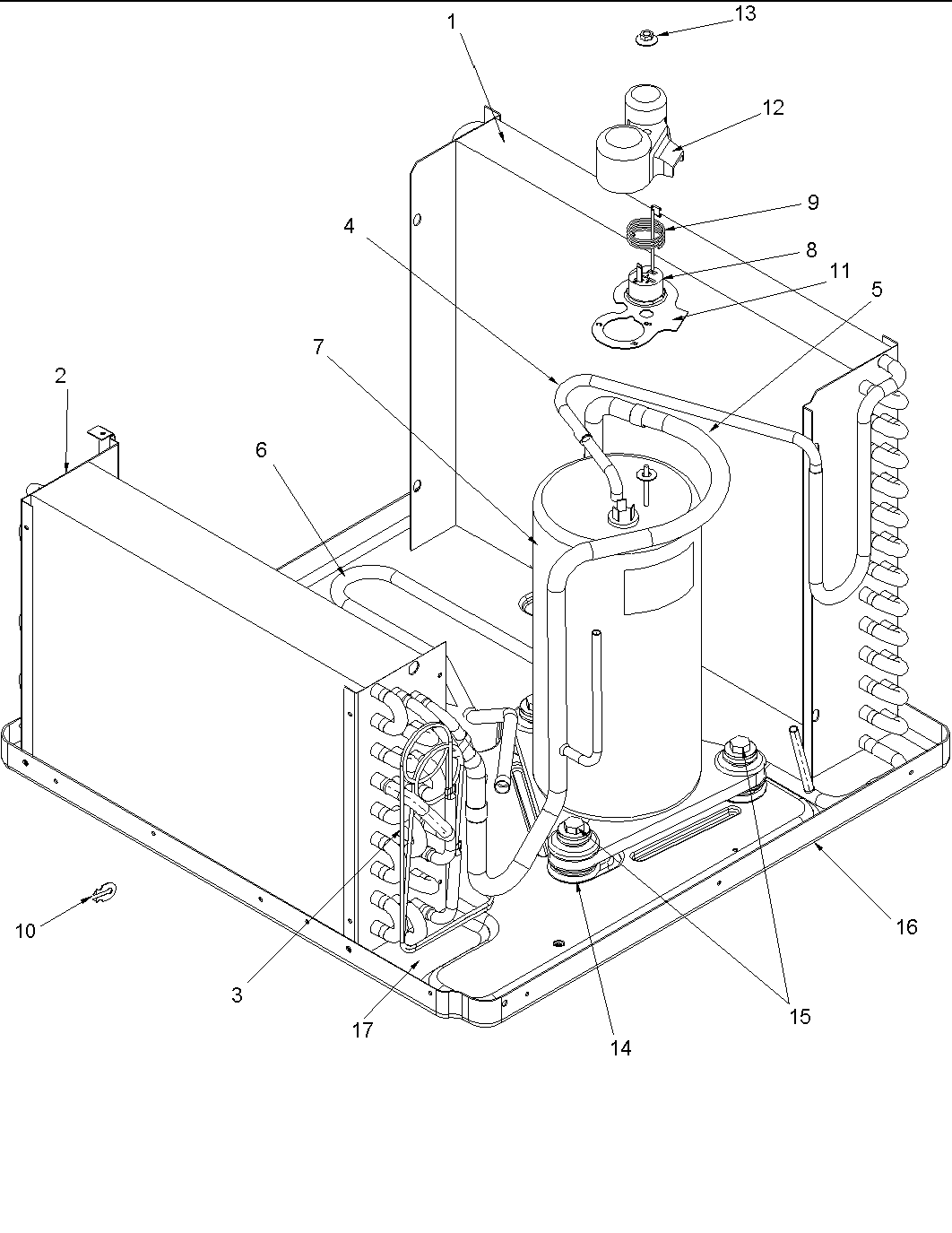 13
1
12
9
4
8
11
5
7
2
6
10
3
17
14
15
16