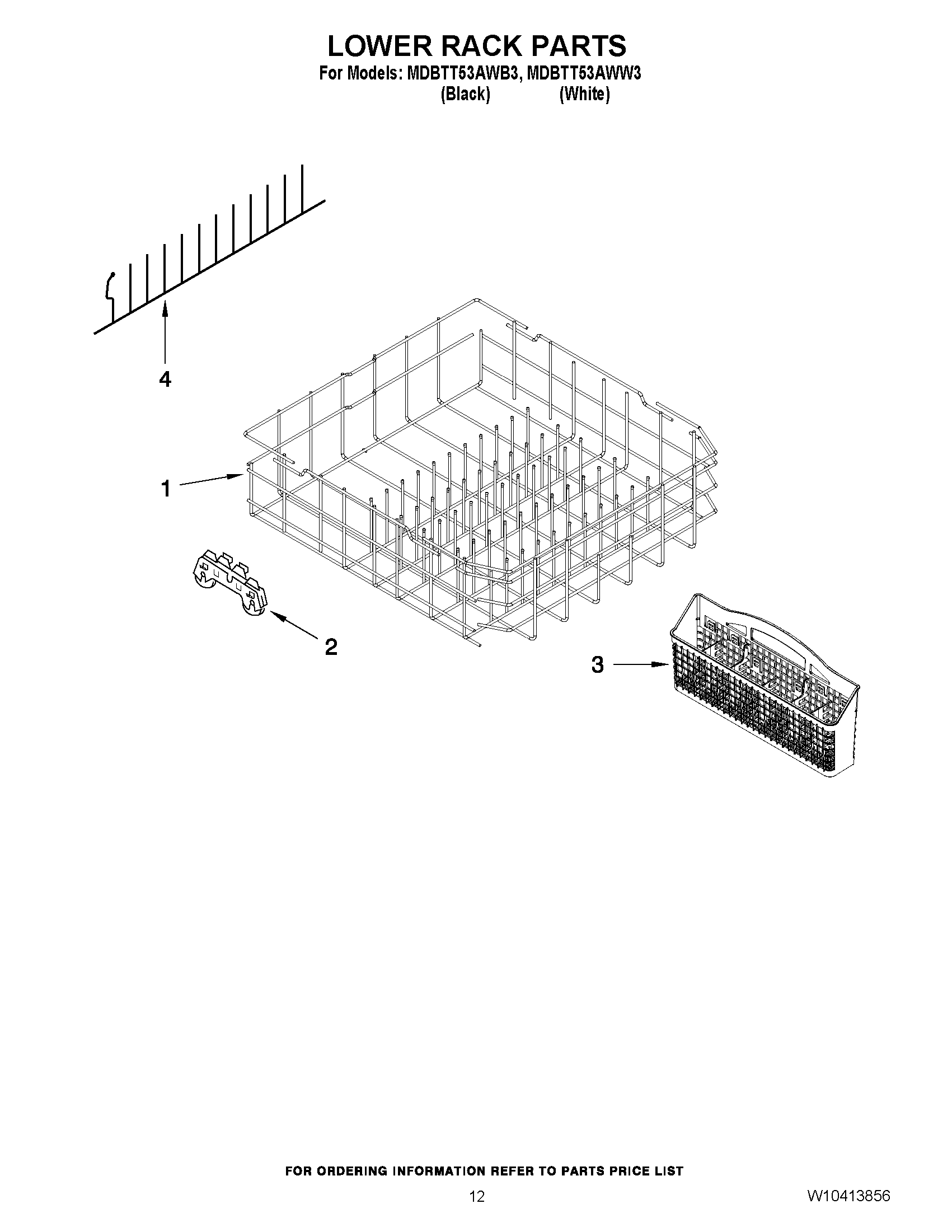 LOWER RACK PARTS
For Models: MDBTT53AWB3, MDBTT53AWW3
(Black) (White)

4

1

2

3

FOR ORDERING INFORMATION REFER TO PARTS PRICE LIST

12

W10413856