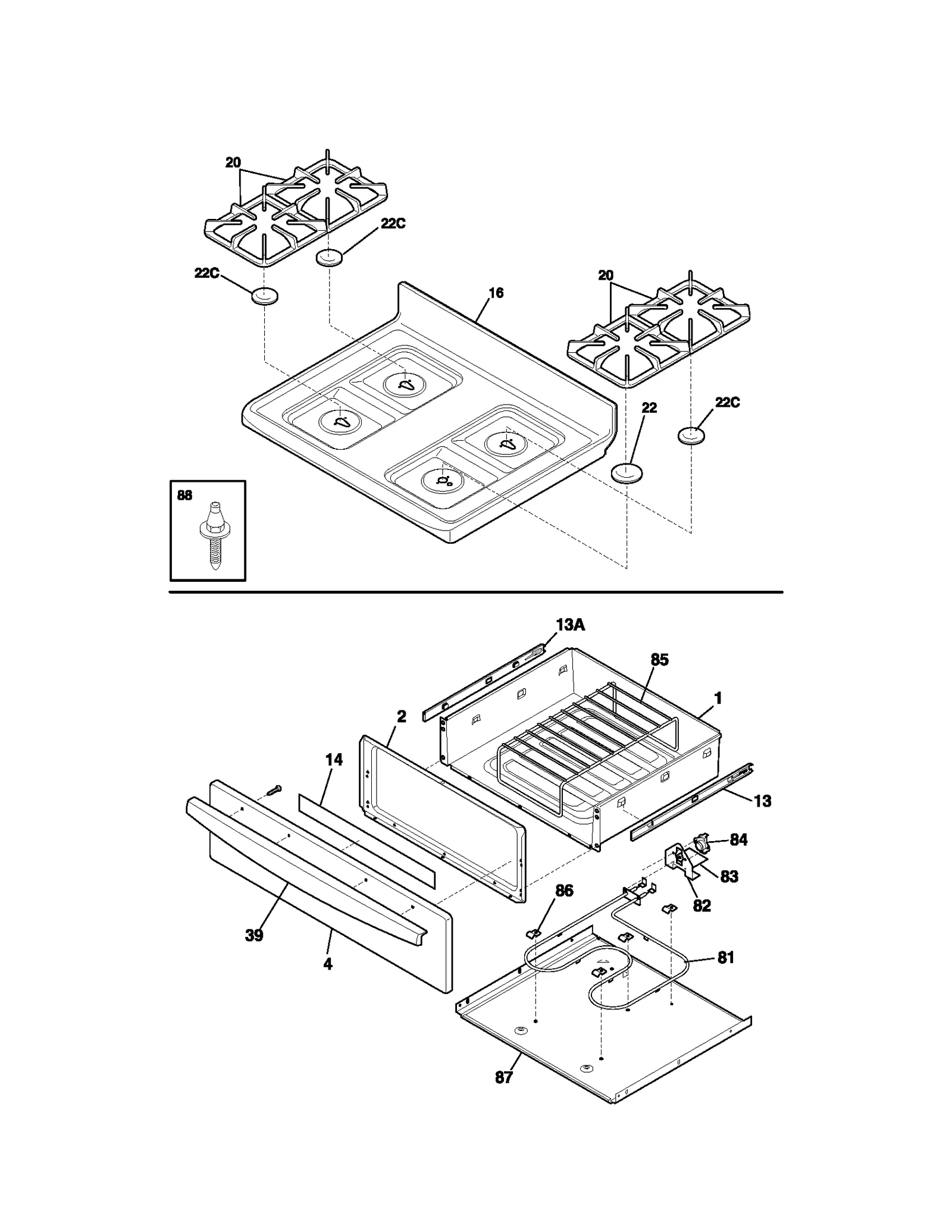 20
22C
22C
16
20
22
22C
88
13A
85
1
2
14
13
84
83
82
86
39
4
81
87