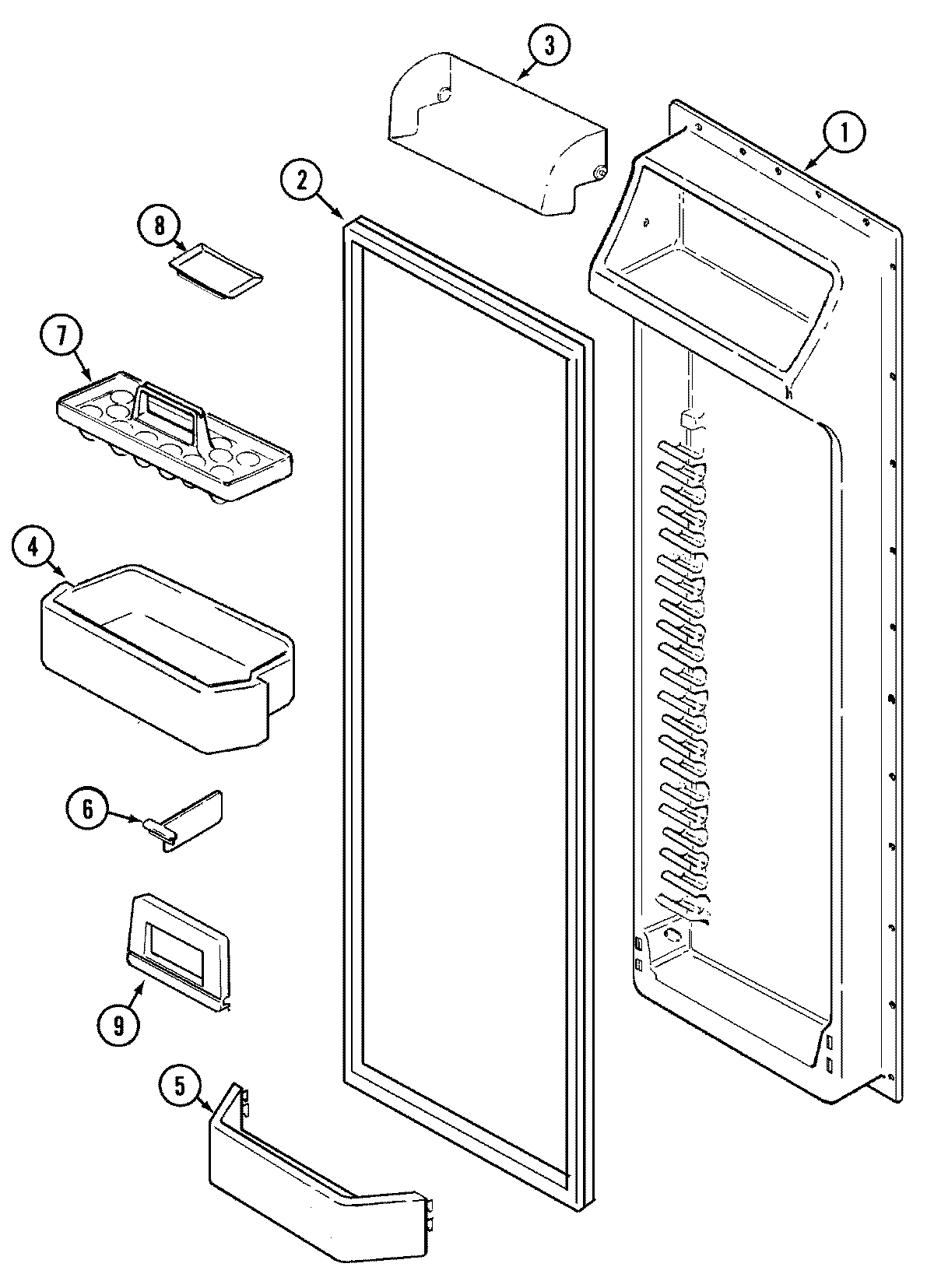 3
1
2
8
7
4
6
9
5