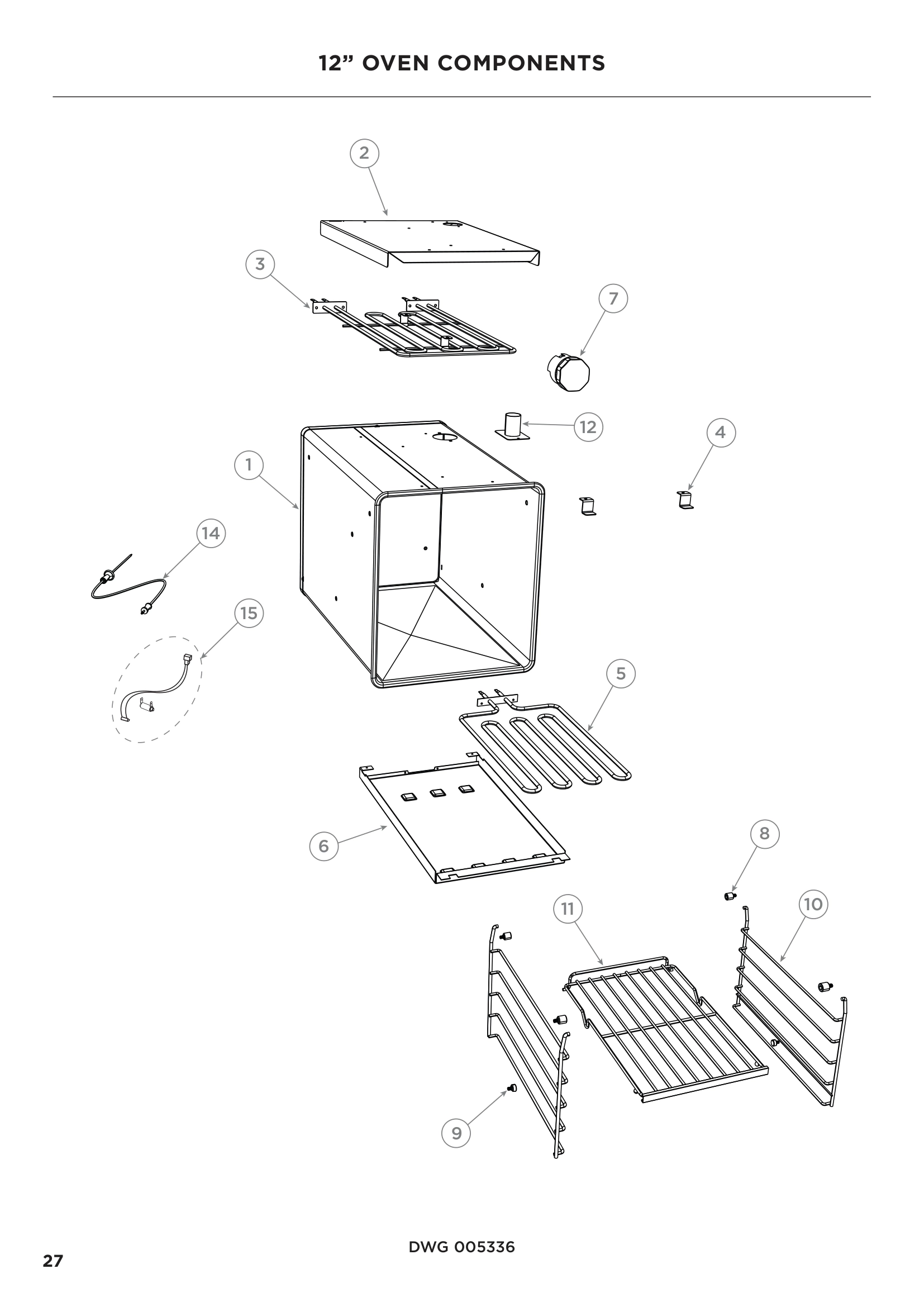 12” OVEN COMPONENTS

2

3

7

12

4

1

14

15

5

6

8

11

10

9

DWG 005336

27