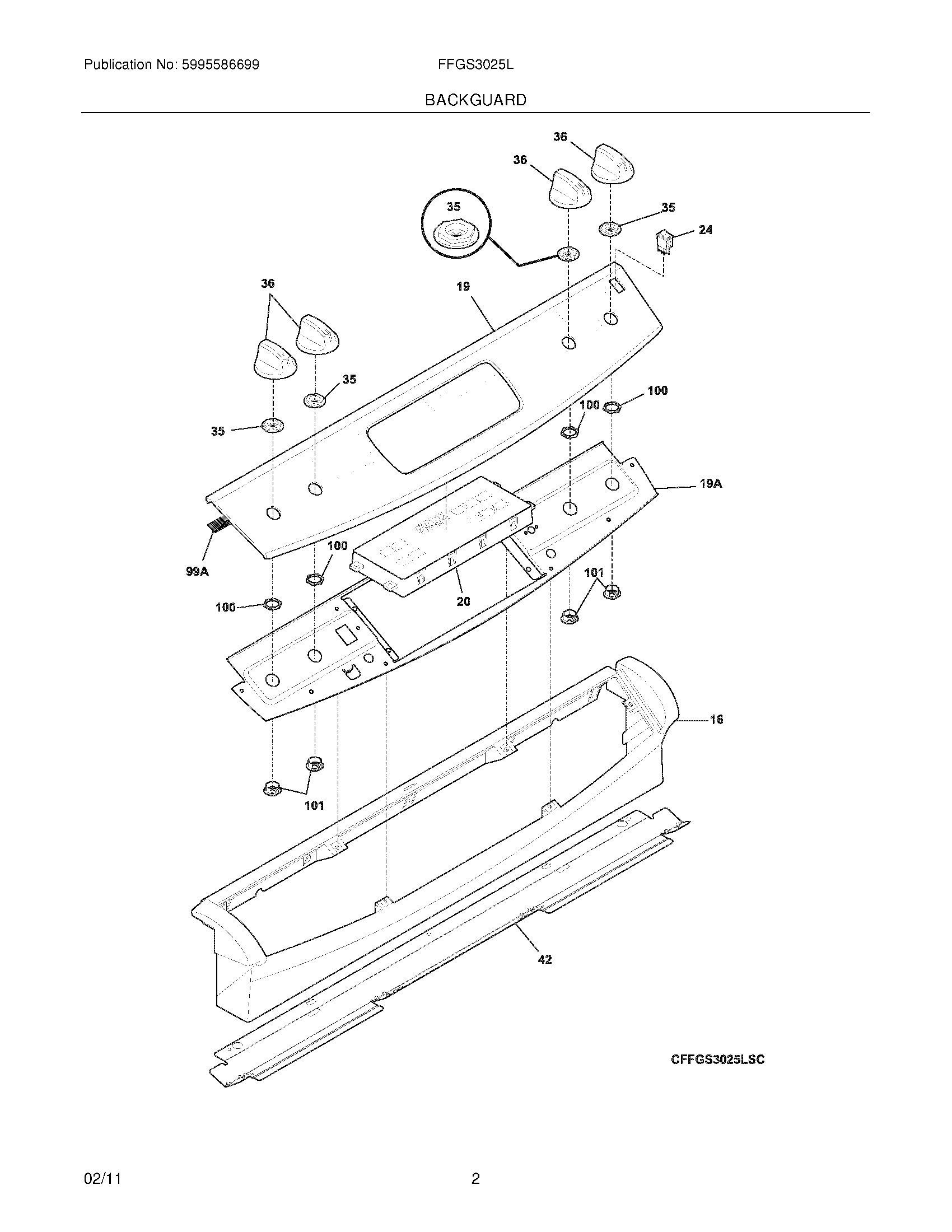 Publication No: 5995586699

FFGS3025L

BACKGUARD

36

36

35

35

24

36

19

35

35

100

100

19A

99A

100

100

20

101

16

101

42

CFFGS3025LSC

02/11

2