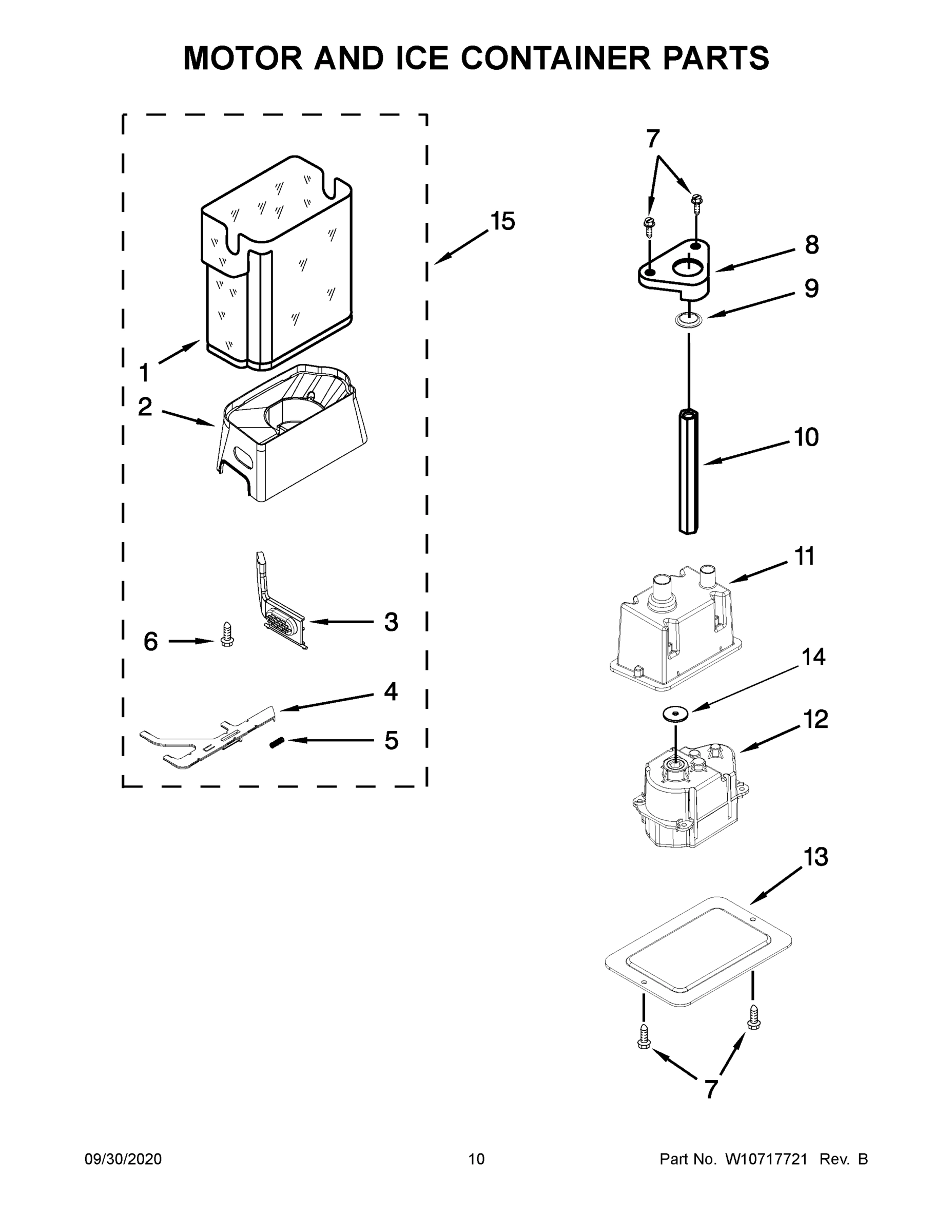 MOTOR AND ICE CONTAINER PARTS

15

1

2

3

6

4

5

7

8

9

10

11

14

12

13

7

09/30/2020

10

Part No. W10717721 Rev. B