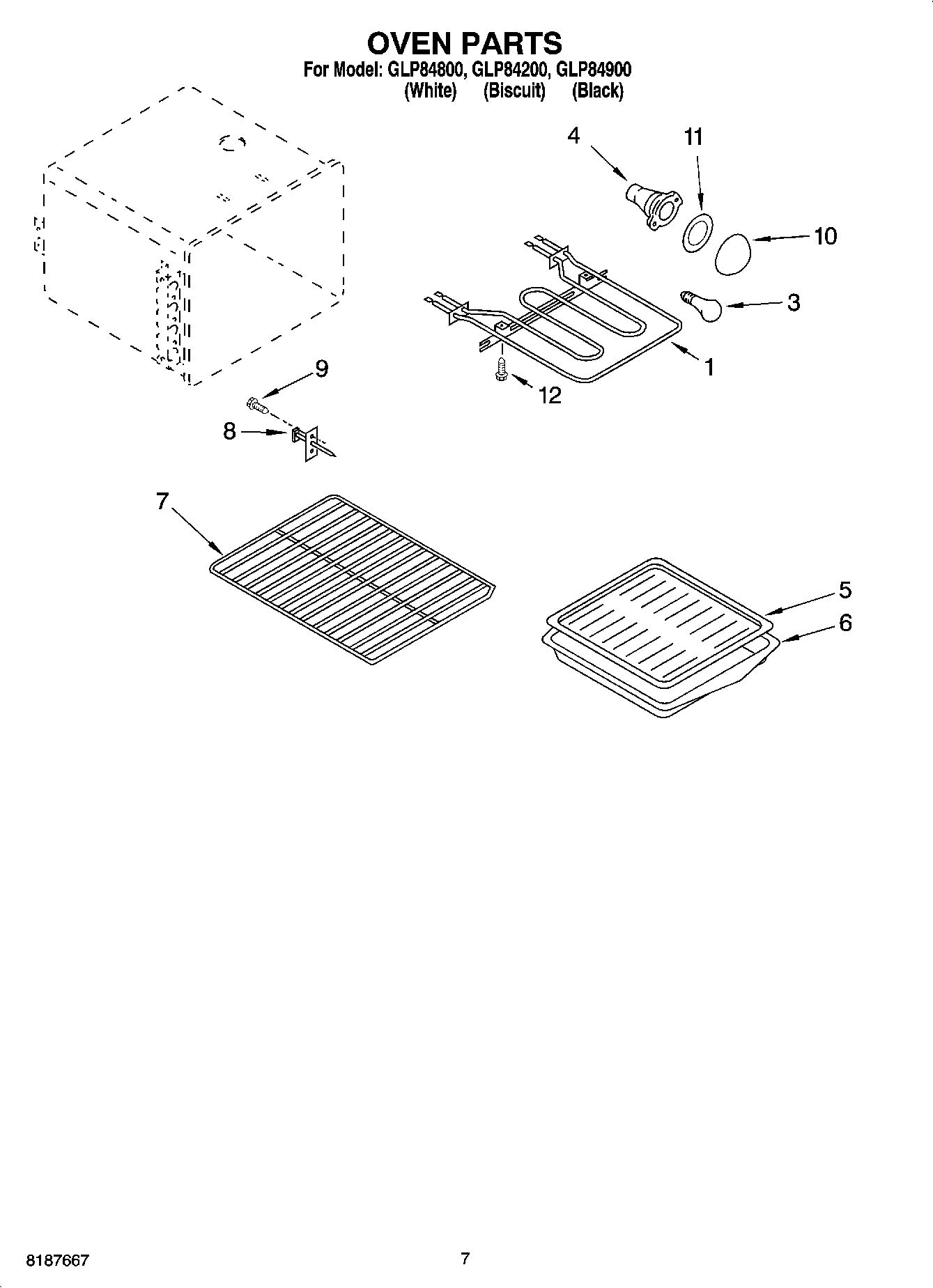 OVEN PARTS
For Model: GLP84800, GLP84200, GLP84900
(White) (Biscuit) (Black)

4
11
10
3
1
12
9
8
7
5
6

8187667

7