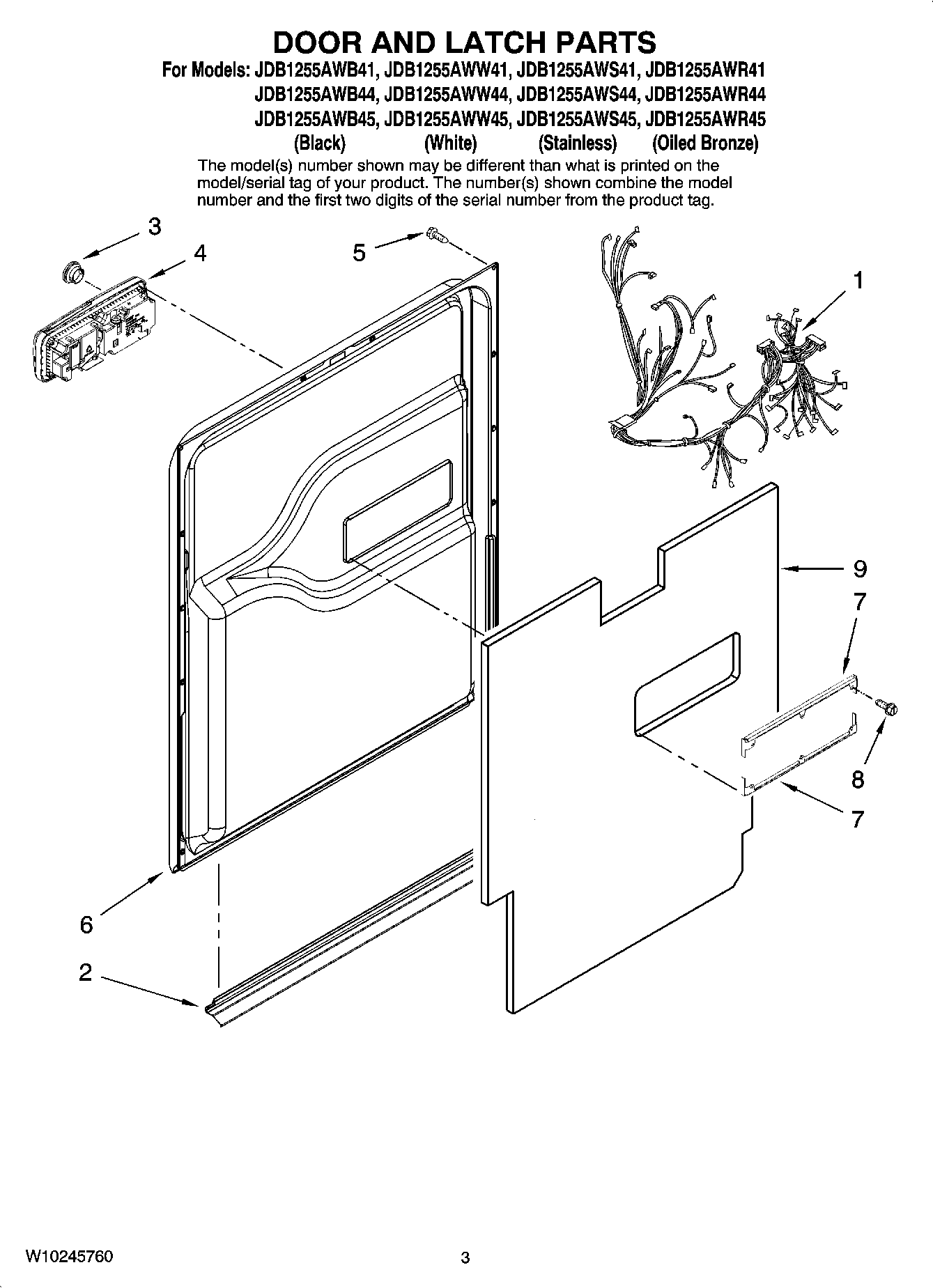 DOOR AND LATCH PARTS

For Models: JDB1255AWB41, JDB1255AWW41, JDB1255AWS41, JDB1255AWR41
JDB1255AWB44, JDB1255AWW44, JDB1255AWS44, JDB1255AWR44
JDB1255AWB45, JDB1255AWW45, JDB1255AWS45, JDB1255AWR45
(Black) (White) (Stainless) (Oiled Bronze)

The model(s) number shown may be different than what is printed on the model/serial tag of your product. The number(s) shown combine the model number and the first two digits of the serial number from the product tag.

3
4
5
1
9
7
8
7
6
2

W10245760
3