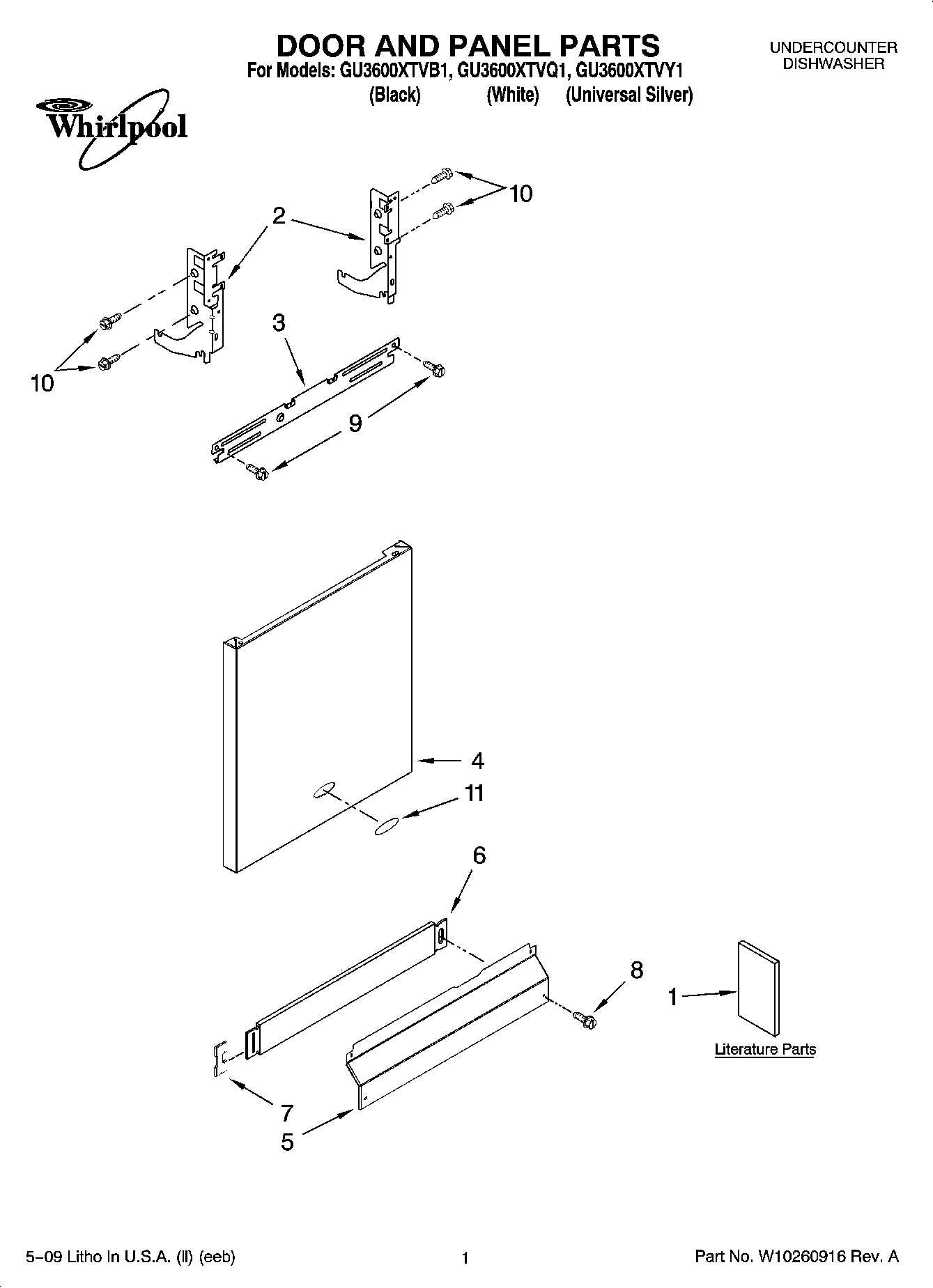 DOOR AND PANEL PARTS
For Models: GU3600XTVB1, GU3600XTVQ1, GU3600XTVY1
(Black) (White) (Universal Silver)

UNDERCOUNTER
DISHWASHER

Whirlpool

10
2
10
3
9
4
11
6
8
1
Literature Parts
7
5

5–09 Litho In U.S.A. (ll) (eeb)
1
Part No. W10260916 Rev. A