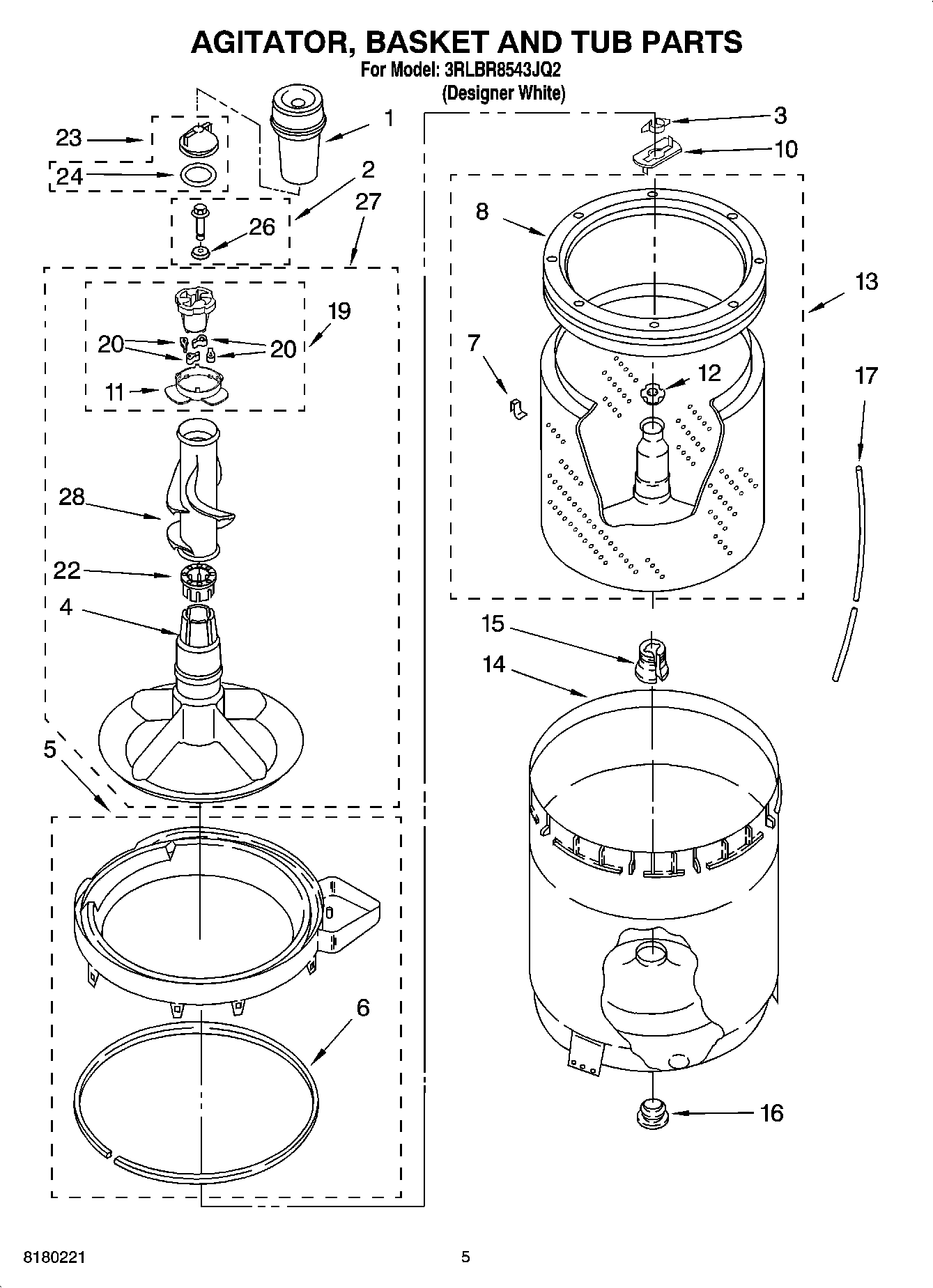 AGITATOR, BASKET AND TUB PARTS
For Model: 3RLBR8543JQ2
(Designer White)

23
24
1
2
27
26
19
20
20
11
28
22
4
5
6
3
10
8
13
7
12
17
15
14
16

8180221
5