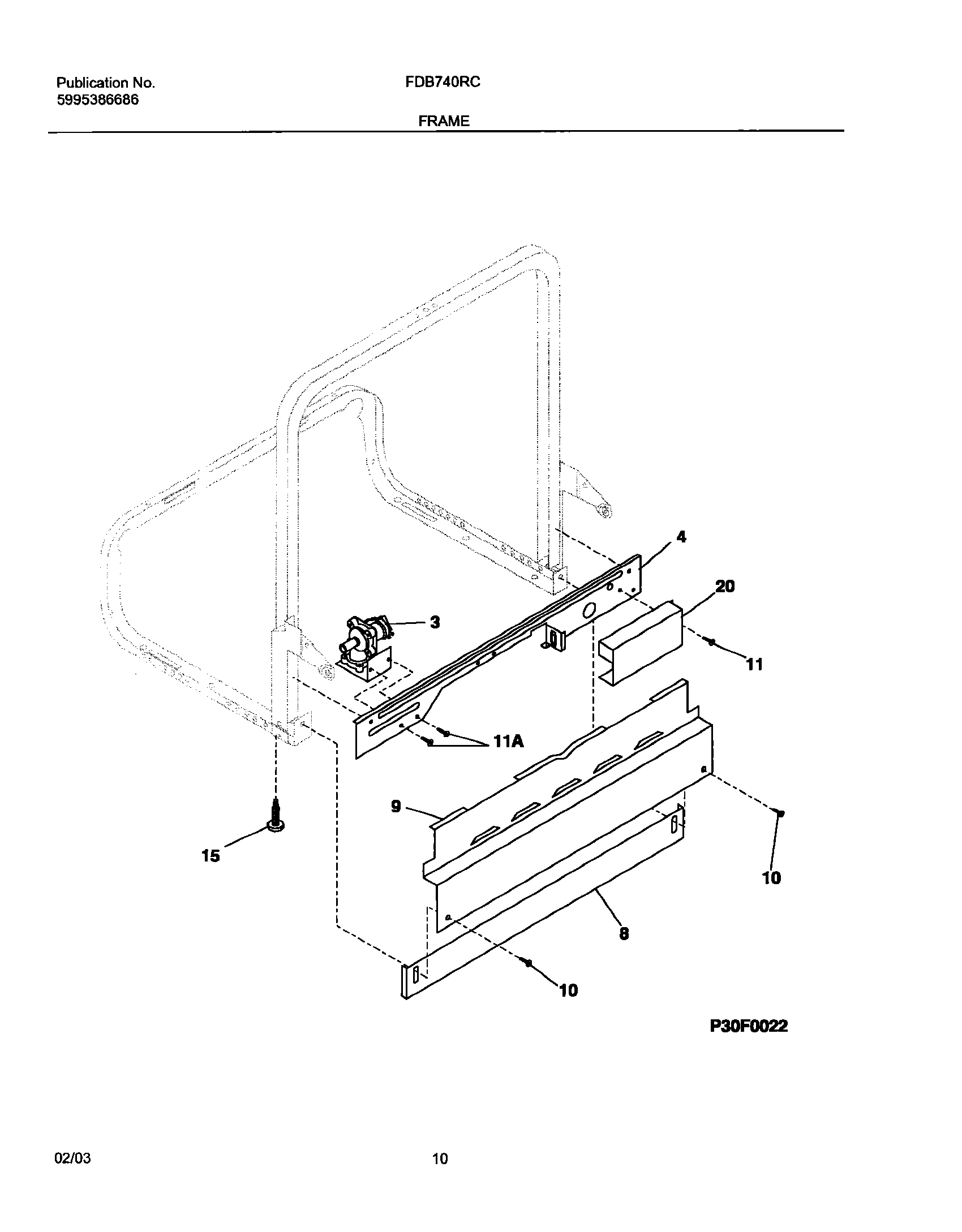 Publication No.
5995386686

FDB740RC

FRAME

4
20
3
11
11A
9
15
10
8
10

P30F0022

02/03

10