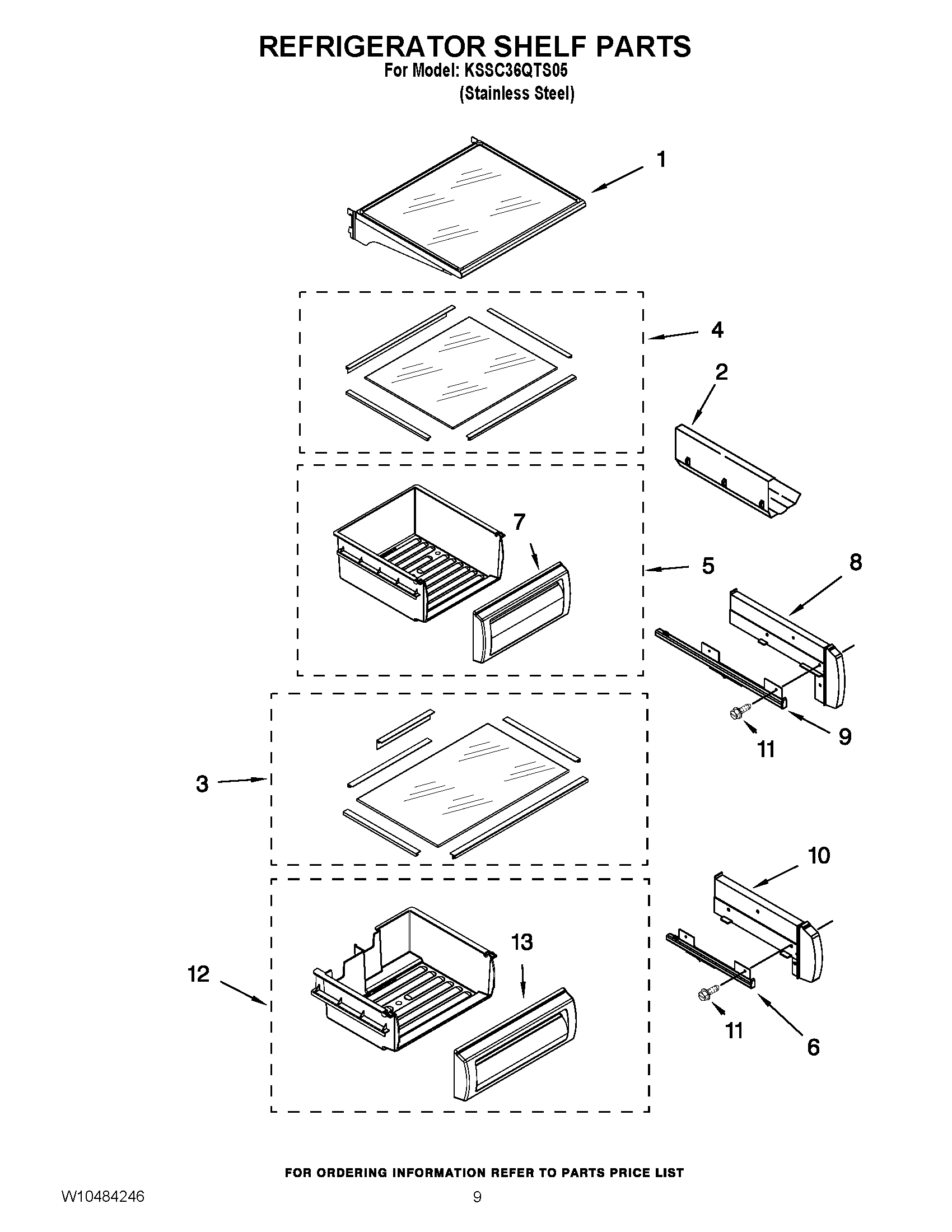 REFRIGERATOR SHELF PARTS
For Model: KSSC36QTS05
(Stainless Steel)

1
4
2
7
5
8
9
11
3
10
13
12
11
6

FOR ORDERING INFORMATION REFER TO PARTS PRICE LIST

W10484246

9