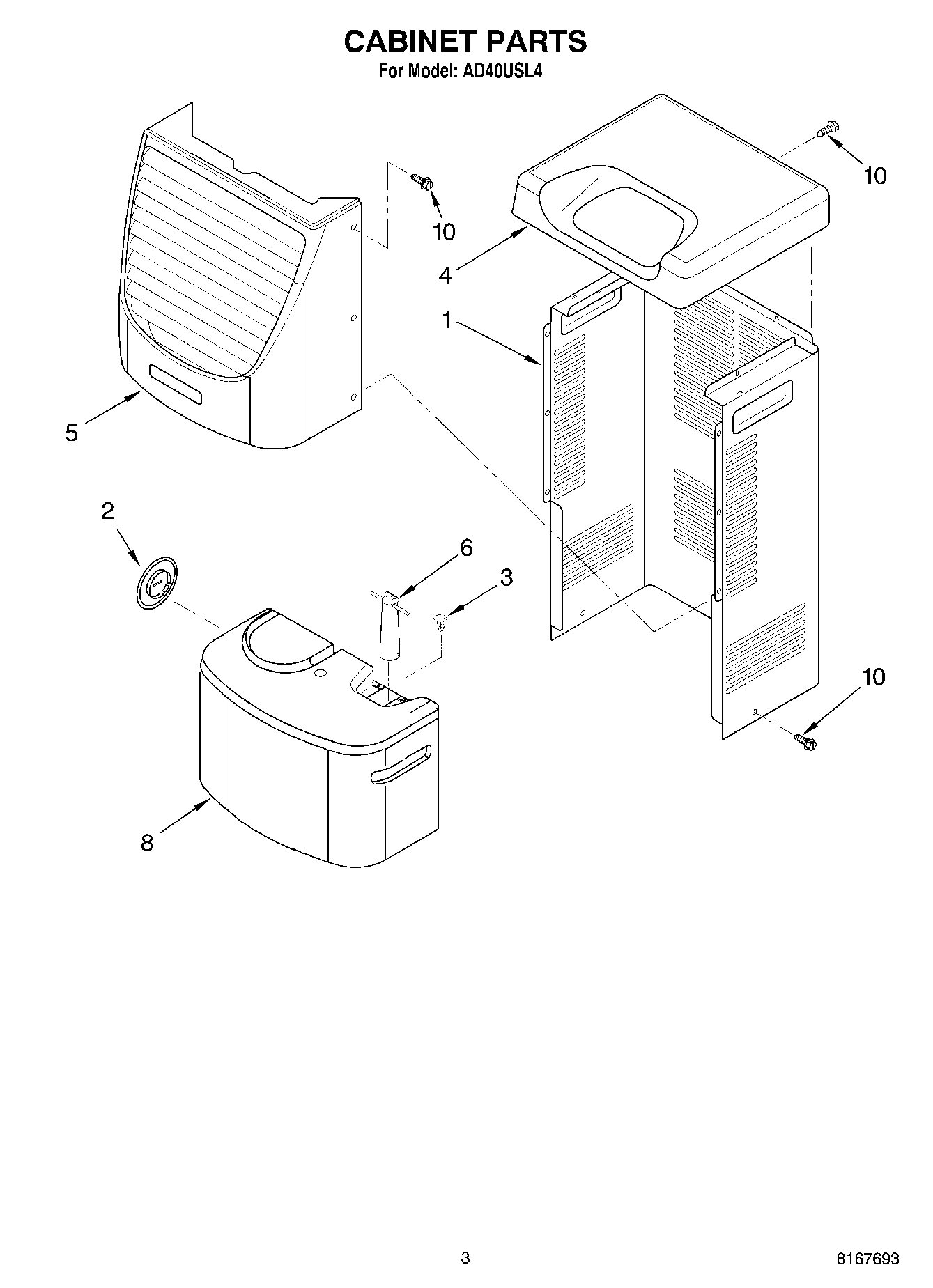 CABINET PARTS
For Model: AD40USL4

10
10
4
1
5
2
6
3
10
8

3
8167693