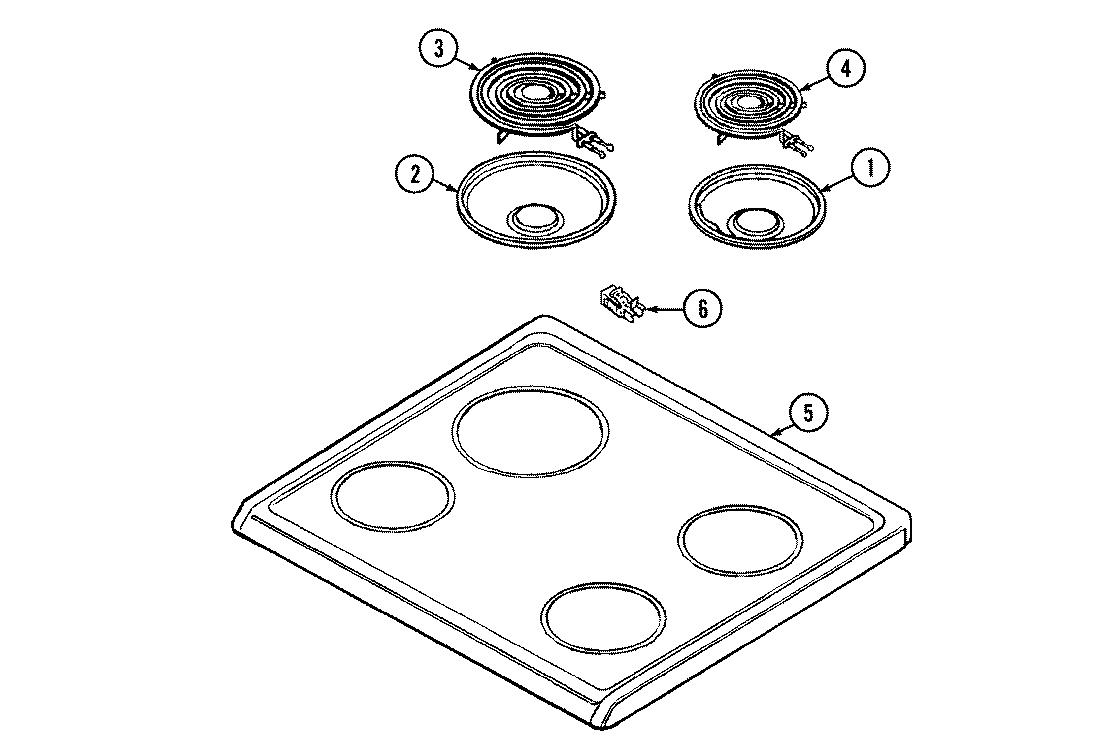 3
4
2
1
6
5