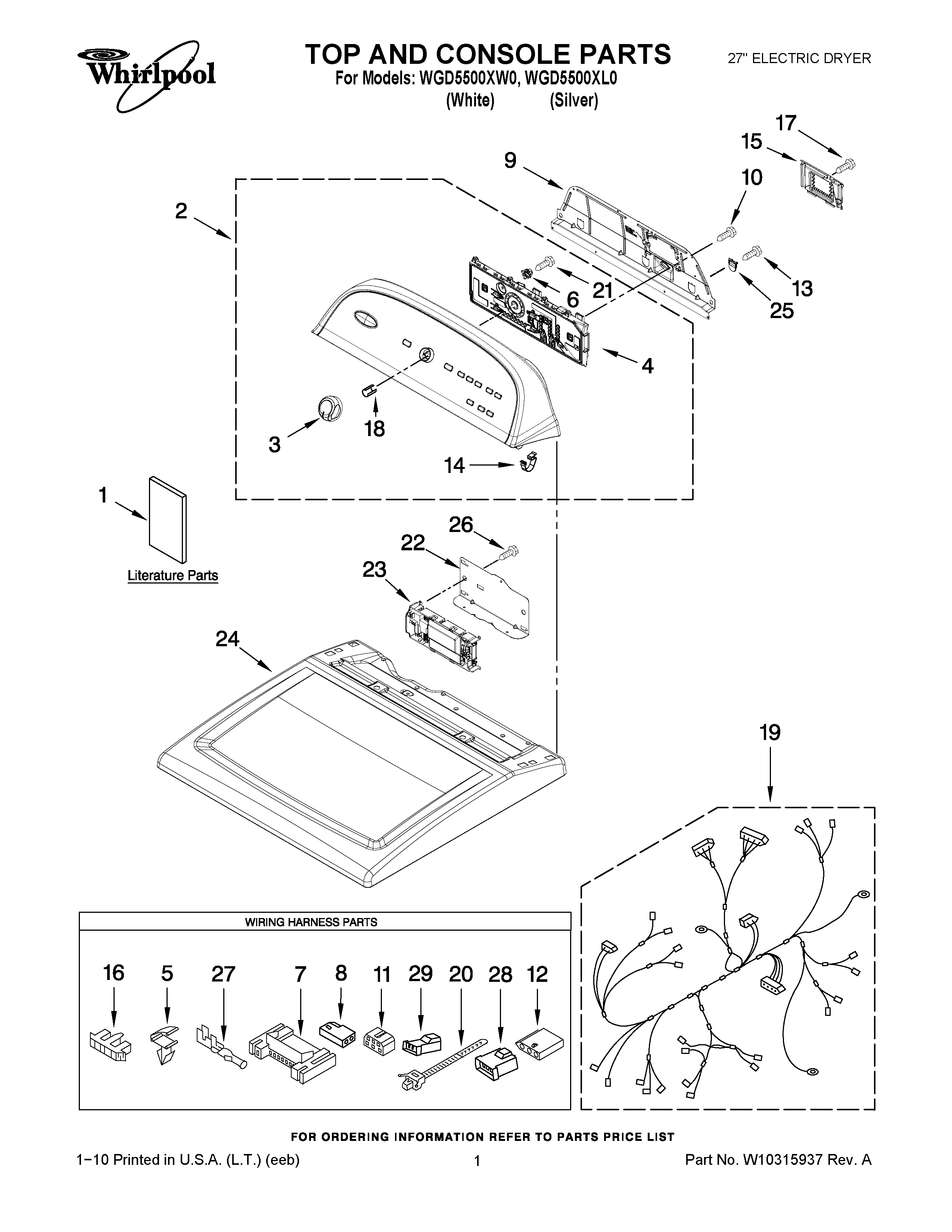 Whirlpool

TOP AND CONSOLE PARTS
For Models: WGD5500XW0, WGD5500XL0
(White) (Silver)

27" ELECTRIC DRYER

17
15
9
10
2
21
6
13
25
4
18
3
14
1
Literature Parts
26
22
23
24
19

WIRING HARNESS PARTS
16 5 27 7 8 11 29 20 28 12

FOR ORDERING INFORMATION REFER TO PARTS PRICE LIST

1−10 Printed in U.S.A. (L.T.) (eeb)
1
Part No. W10315937 Rev. A