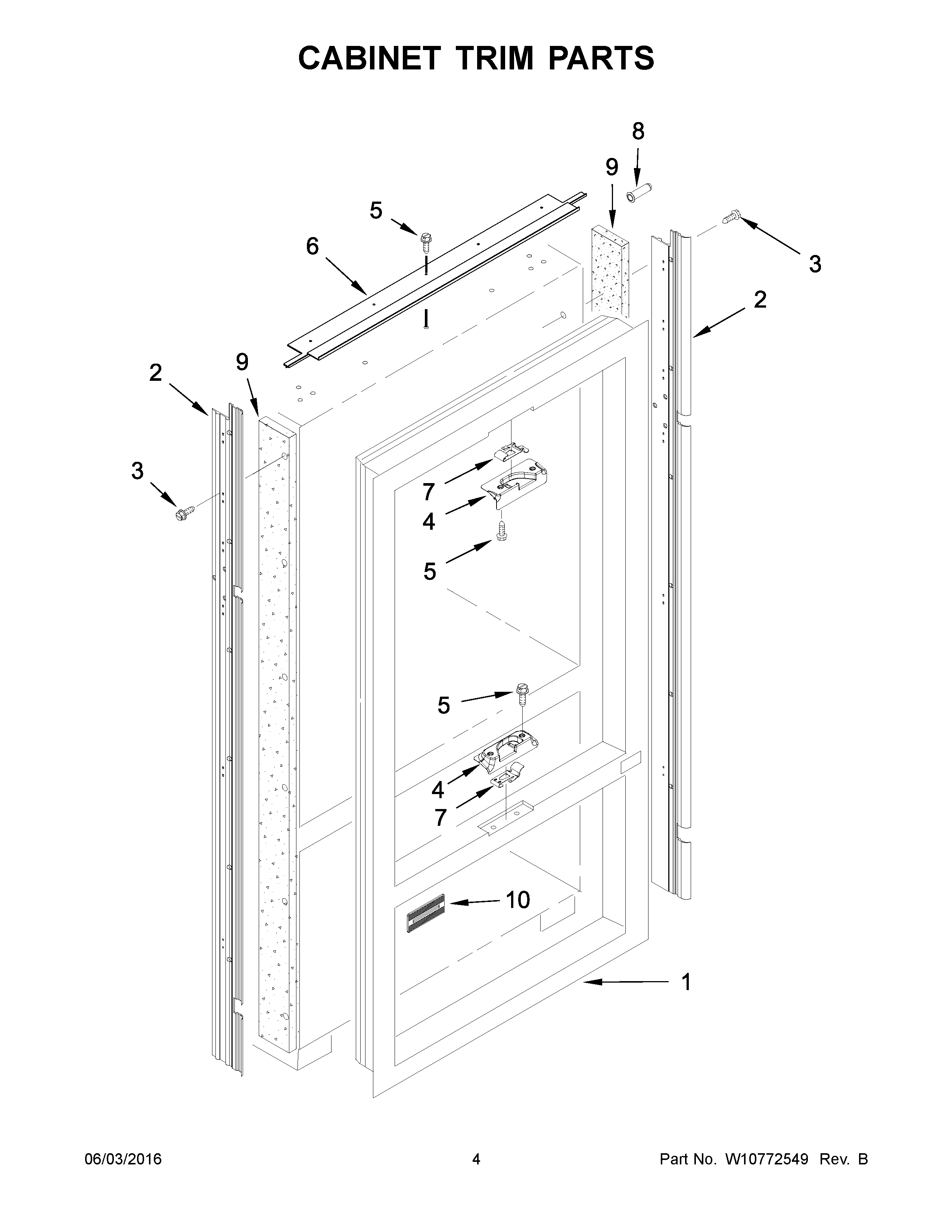 CABINET TRIM PARTS

8
9
5
6
3
2
2
9
3
7
4
5
5
4
7
10
1

06/03/2016
4
Part No. W10772549 Rev. B