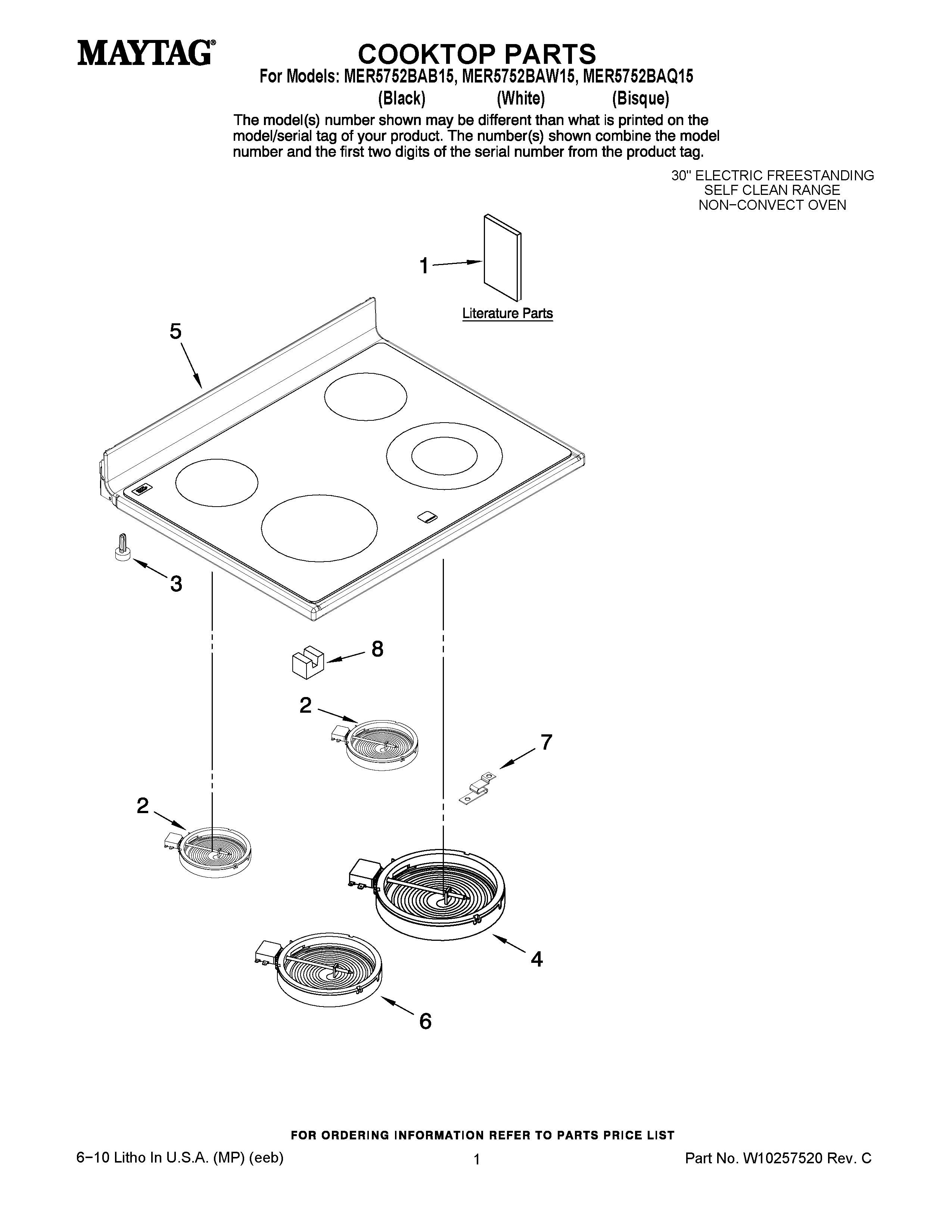 MAYTAG®

COOKTOP PARTS

For Models: MER5752BAB15, MER5752BAW15, MER5752BAQ15
(Black) (White) (Bisque)

The model(s) number shown may be different than what is printed on the model/serial tag of your product. The number(s) shown combine the model number and the first two digits of the serial number from the product tag.

30" ELECTRIC FREESTANDING
SELF CLEAN RANGE
NON−CONVECT OVEN

1

Literature Parts

5

3

8

2

7

2

4

6

FOR ORDERING INFORMATION REFER TO PARTS PRICE LIST

6−10 Litho In U.S.A. (MP) (eeb)

1

Part No. W10257520 Rev. C