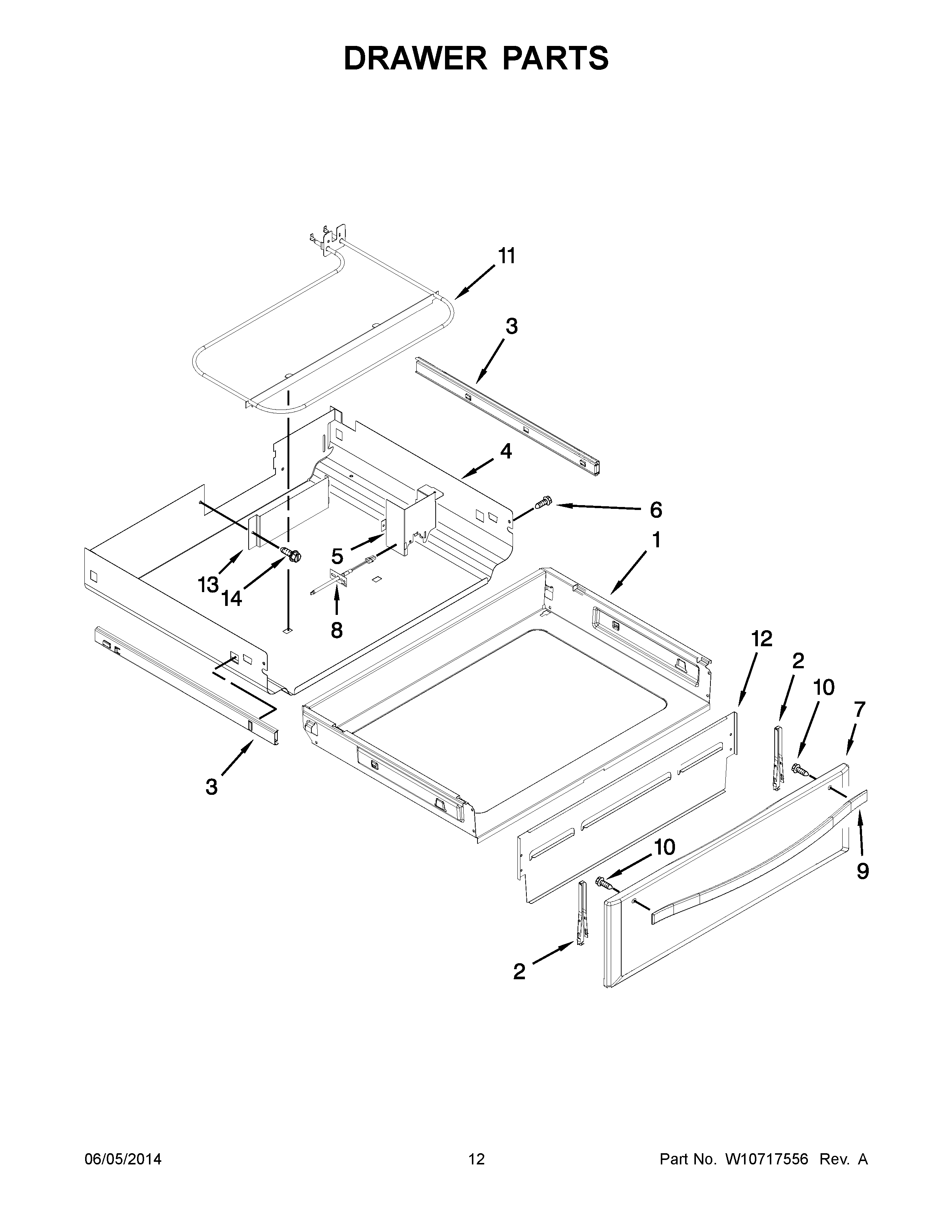 DRAWER PARTS

11

3

4

6

1

5

13

14

8

12

2

10

7

3

10

9

2

06/05/2014

12

Part No. W10717556 Rev. A