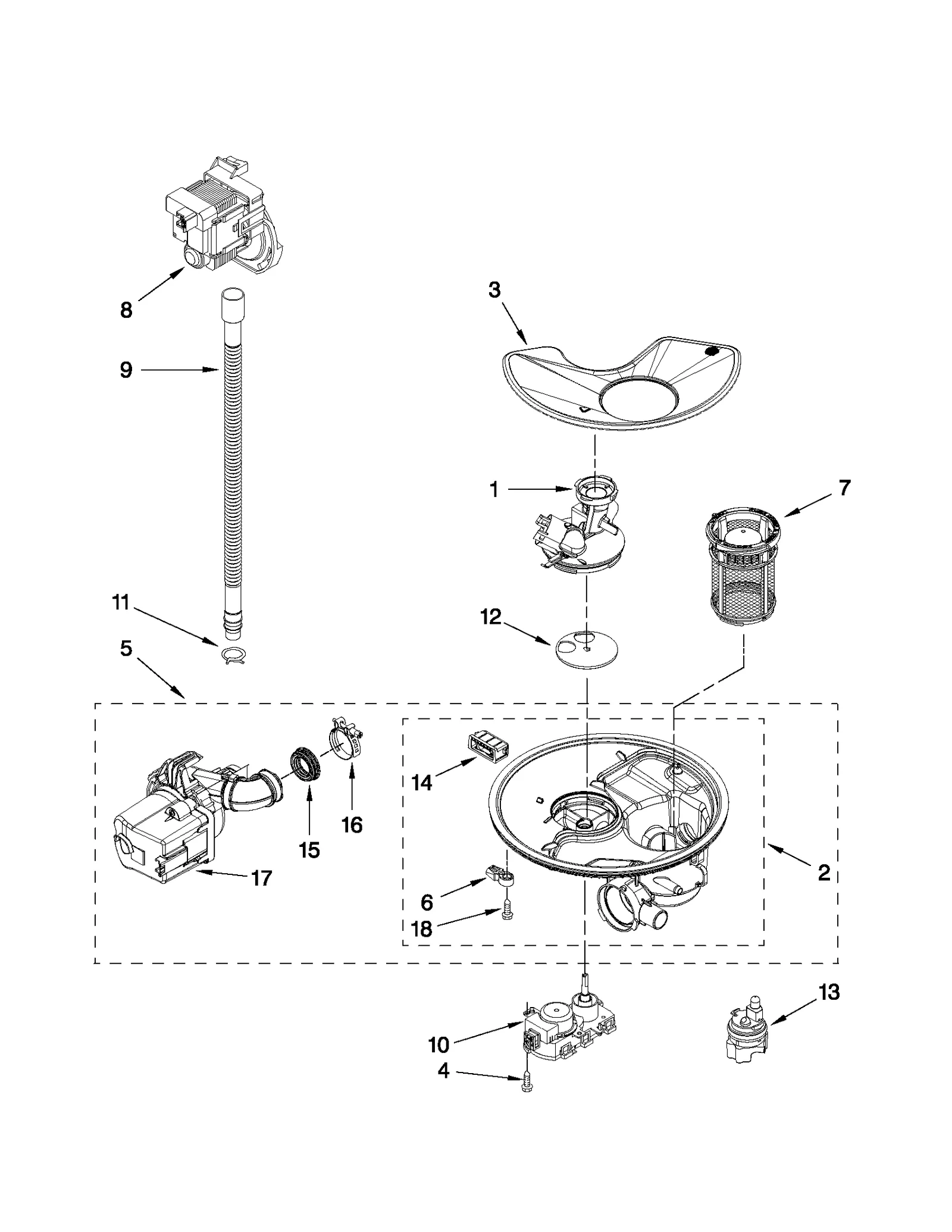 8
3
9
1
7
11
12
5
14
16
15
17
2
6
18
13
10
4