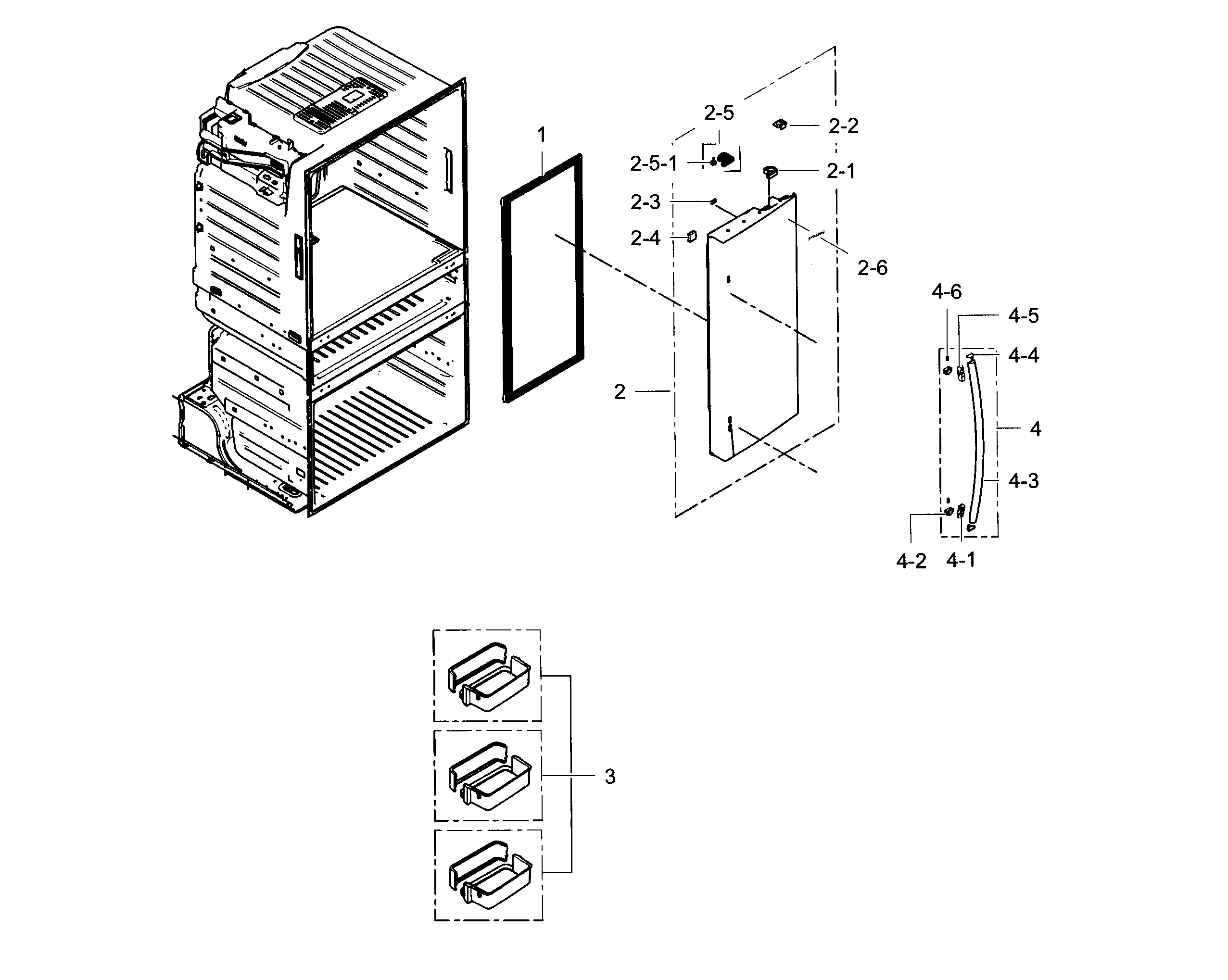 1

2-5

2-2

2-5-1

2-1

2-3

2-4

2-6

2

4-6

4-5

4-4

4

4-3

4-2

4-1

3