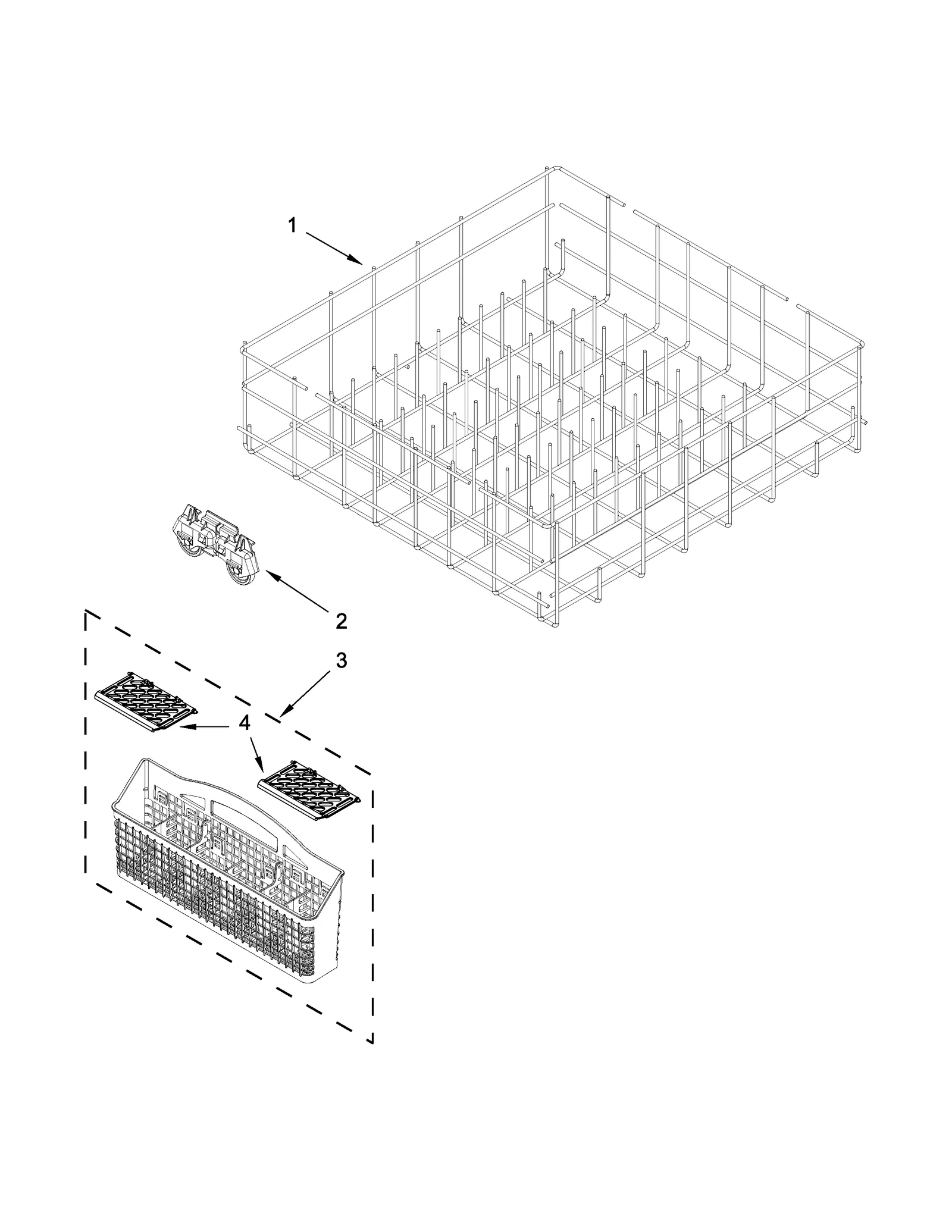 1

2

3

4