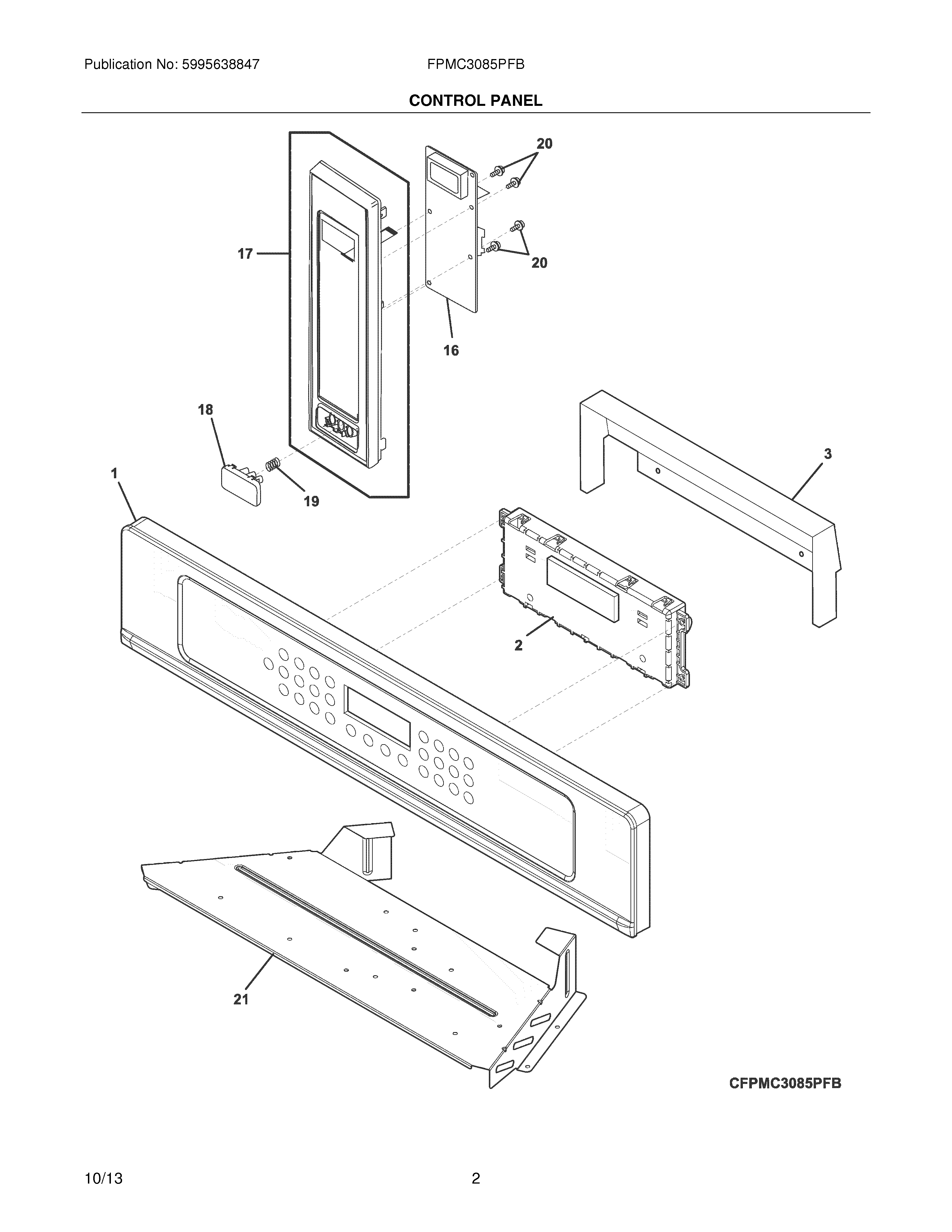 Publication No: 5995638847

FPMC3085PFB

CONTROL PANEL

20

17

20

16

18

3

1

19

2

21

CFPMC3085PFB

10/13

2