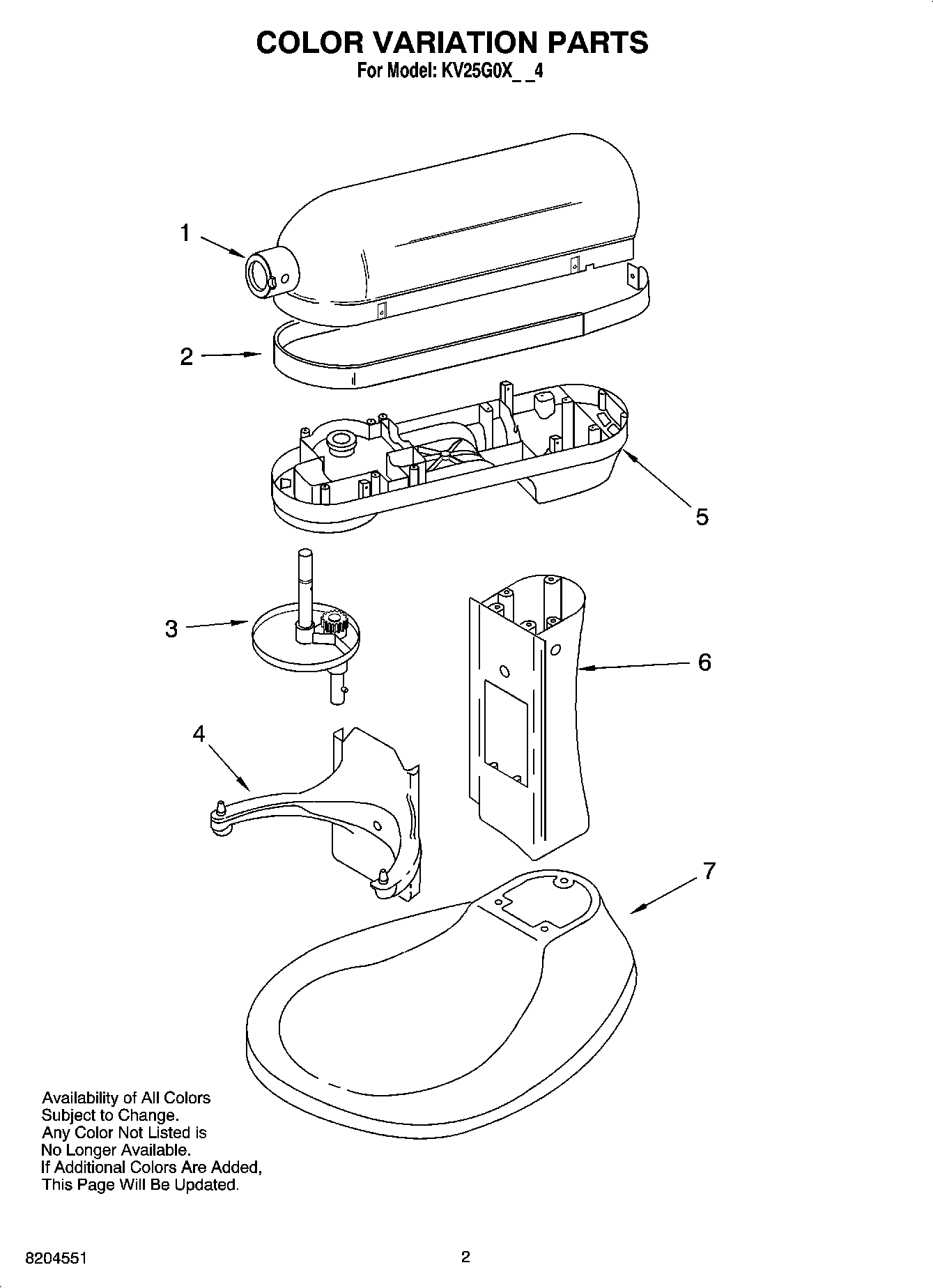 COLOR VARIATION PARTS
For Model: KV25G0X_ _4

1
2
5
3
6
4
7

Availability of All Colors Subject to Change. Any Color Not Listed is No Longer Available. If Additional Colors Are Added, This Page Will Be Updated.

8204551
2