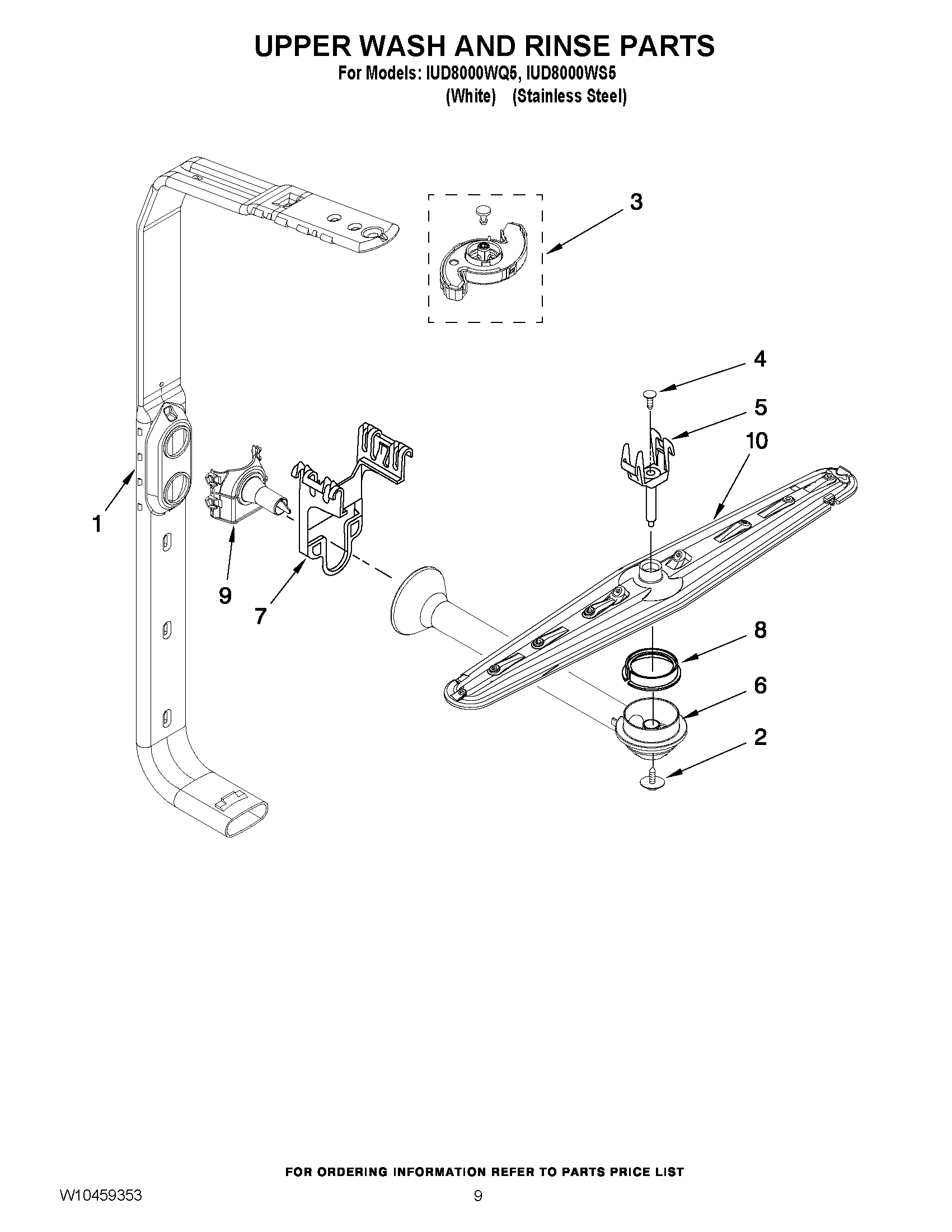 UPPER WASH AND RINSE PARTS
For Models: IUD8000WQ5, IUD8000WS5
(White) (Stainless Steel)

3
4
5
10
1
9
7
8
6
2

FOR ORDERING INFORMATION REFER TO PARTS PRICE LIST
W10459353
9