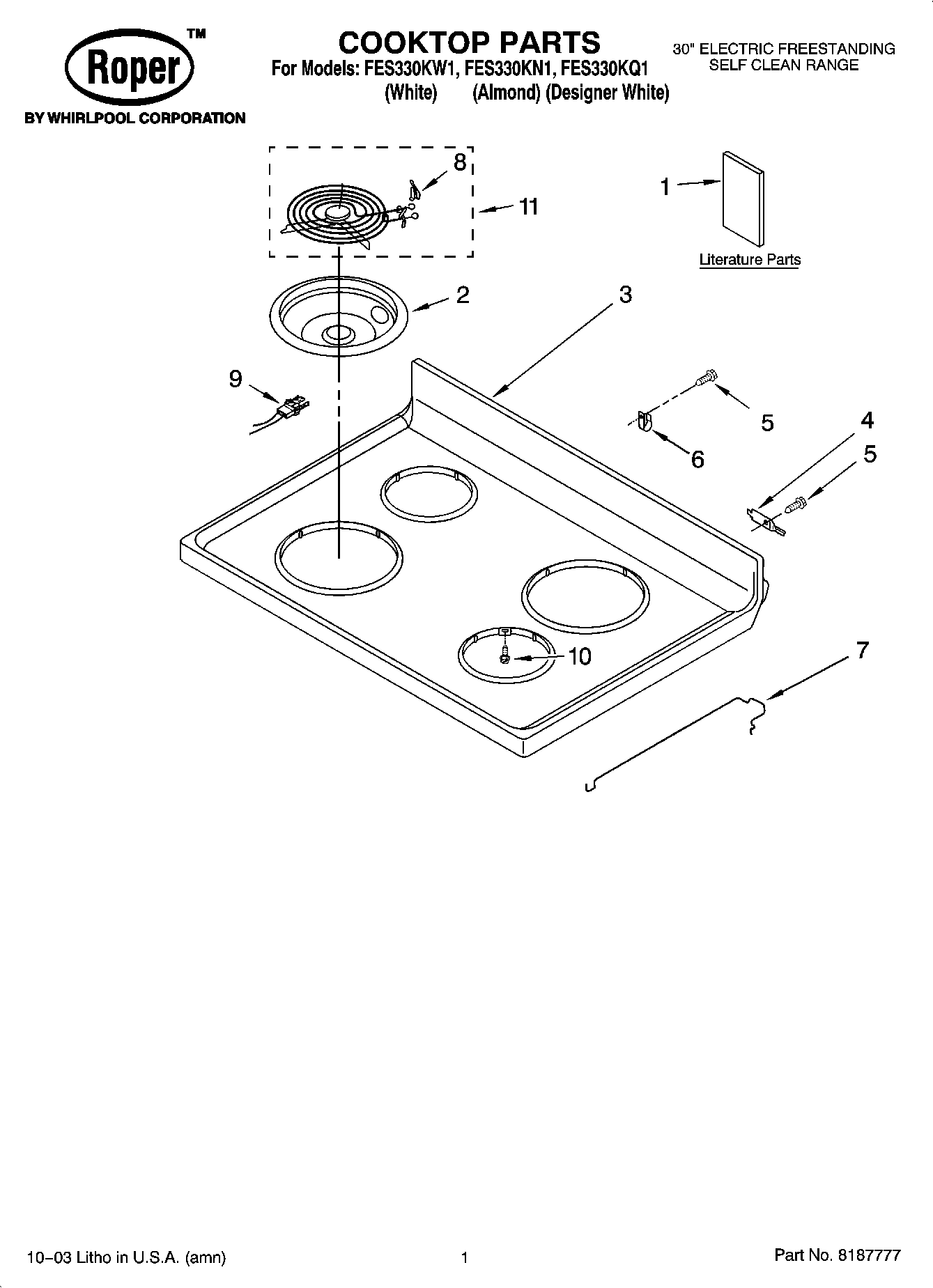 Roper™
BY WHIRLPOOL CORPORATION

COOKTOP PARTS
For Models: FES330KW1, FES330KN1, FES330KQ1
(White) (Almond) (Designer White)

30" ELECTRIC FREESTANDING
SELF CLEAN RANGE

8
11
1
Literature Parts
2
3
9
5
6
4
5
10
7

10–03 Litho in U.S.A. (amn)

1

Part No. 8187777