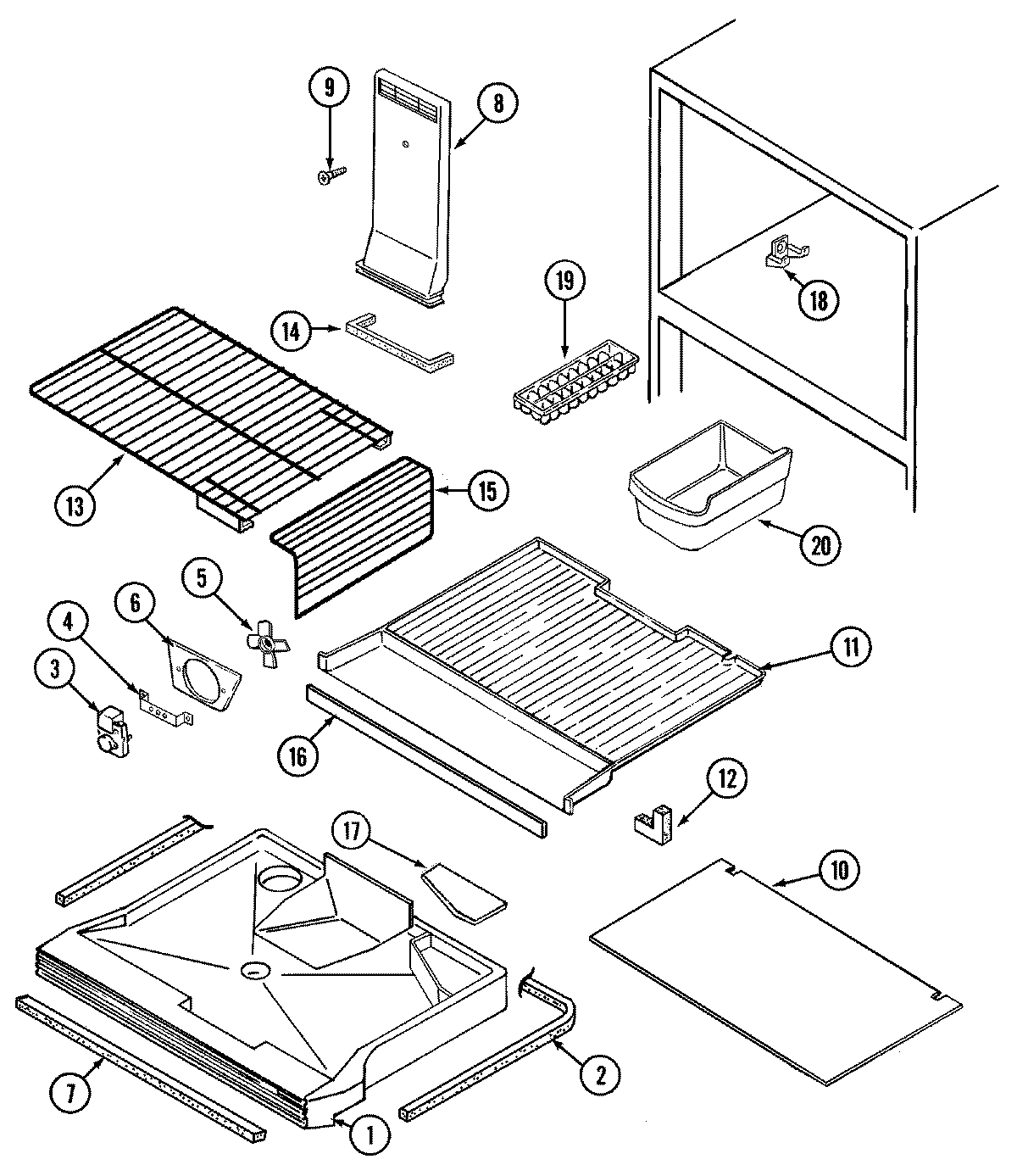 9
8
19
18
14
13
15
20
5
6
4
3
11
16
12
17
10
7
2
1