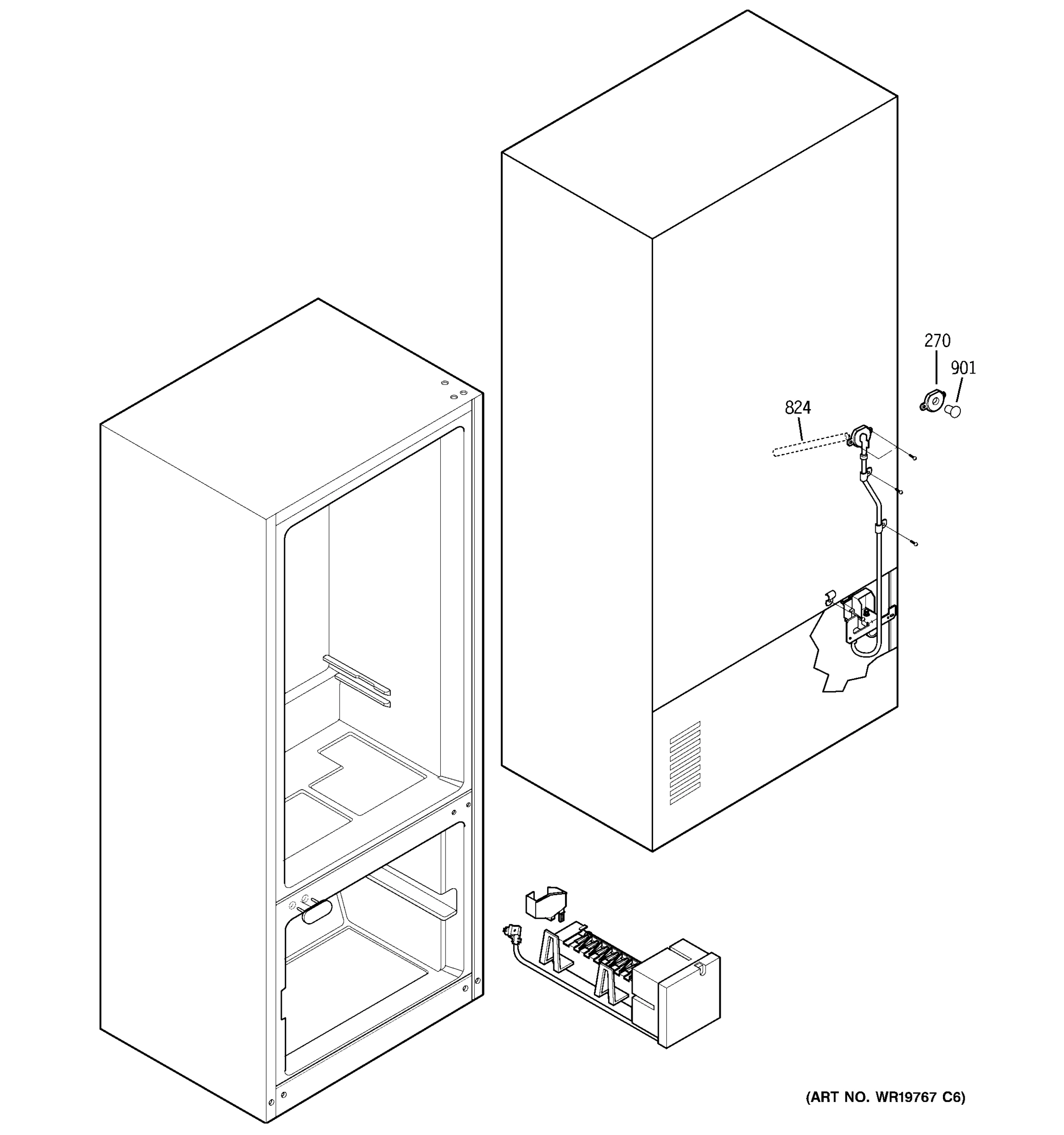 270
901
824
(ART NO. WR19767 C6)