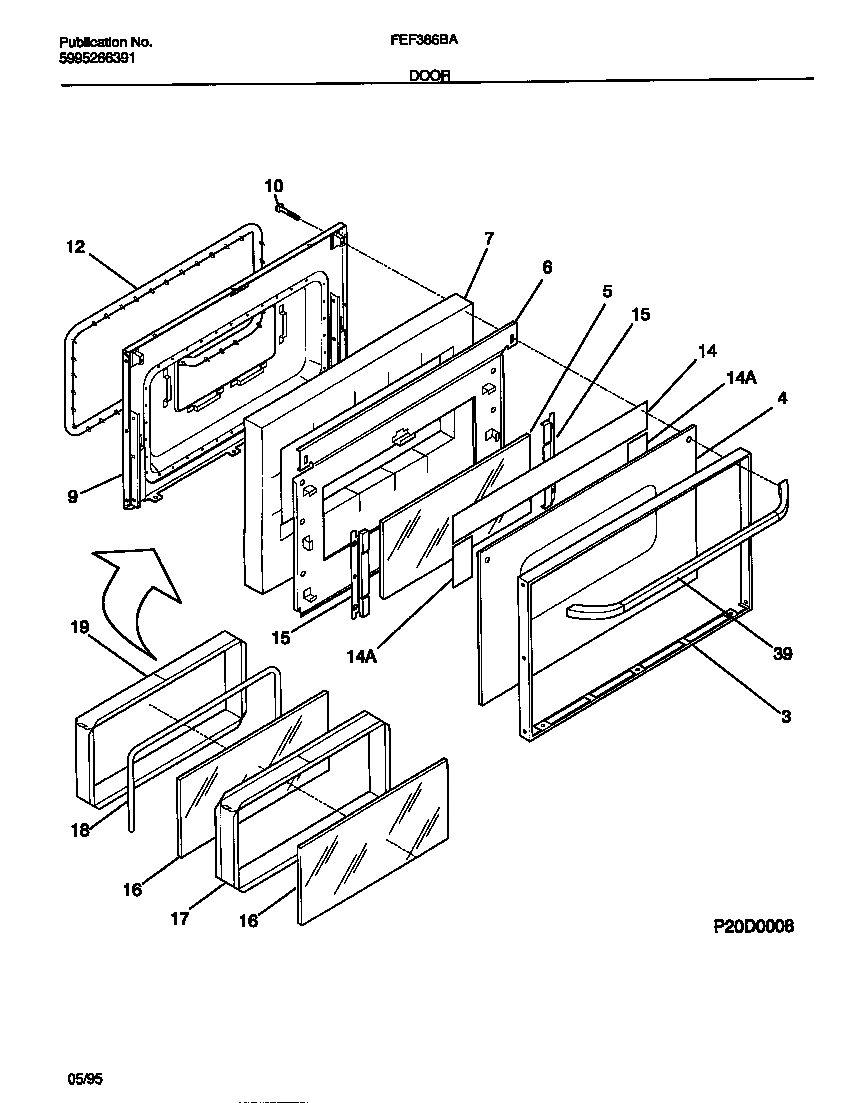 Publication No.
5995266391

FEF366BA

DOOR

10
12
7
6
5
15
14
14A
4
9
15
14A
39
3
19
18
16
17
16

P20D0006

05/95