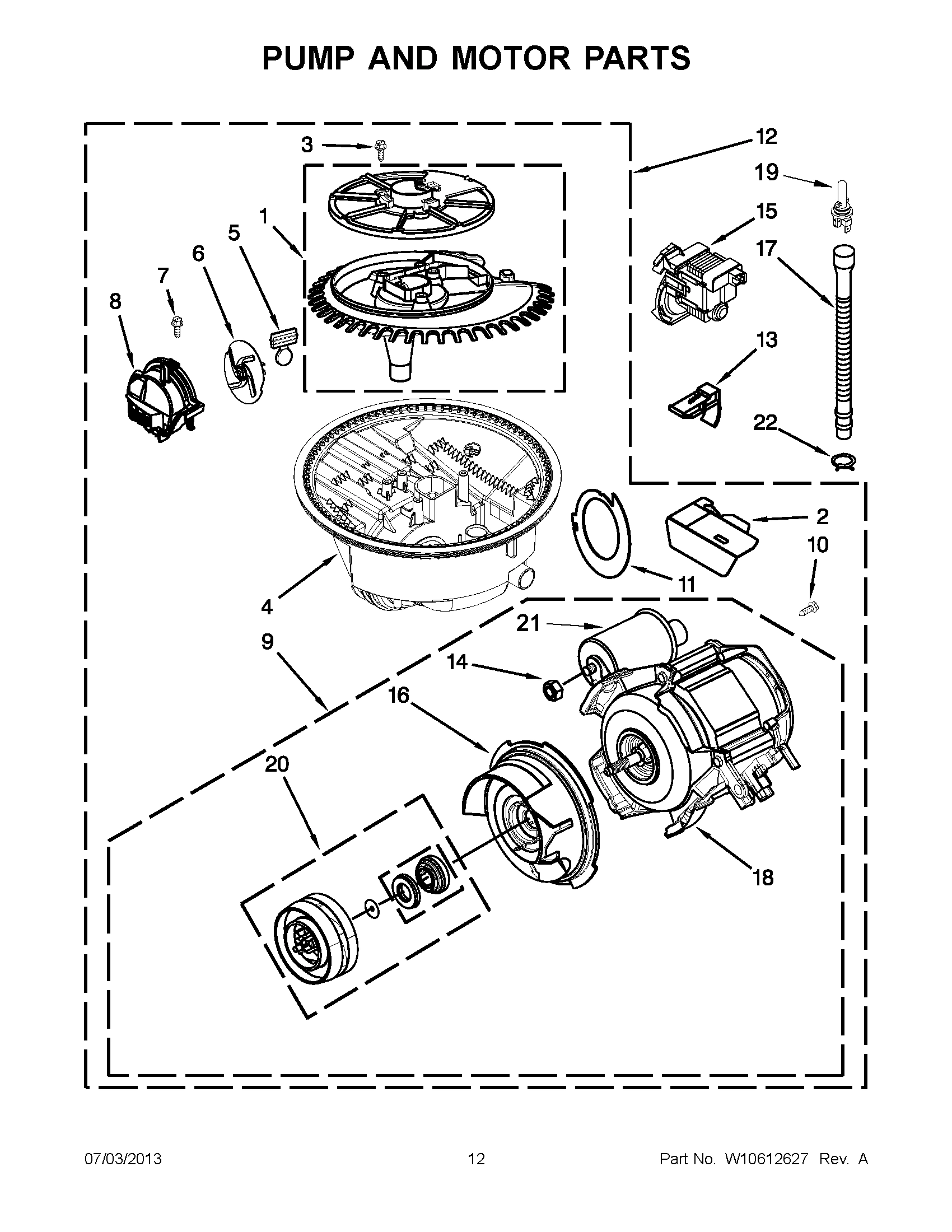 PUMP AND MOTOR PARTS

3
12
19
15
1
5
17
6
7
8
13
22
2
10
11
4
21
9
14
16
20
18

07/03/2013 12 Part No. W10612627 Rev. A