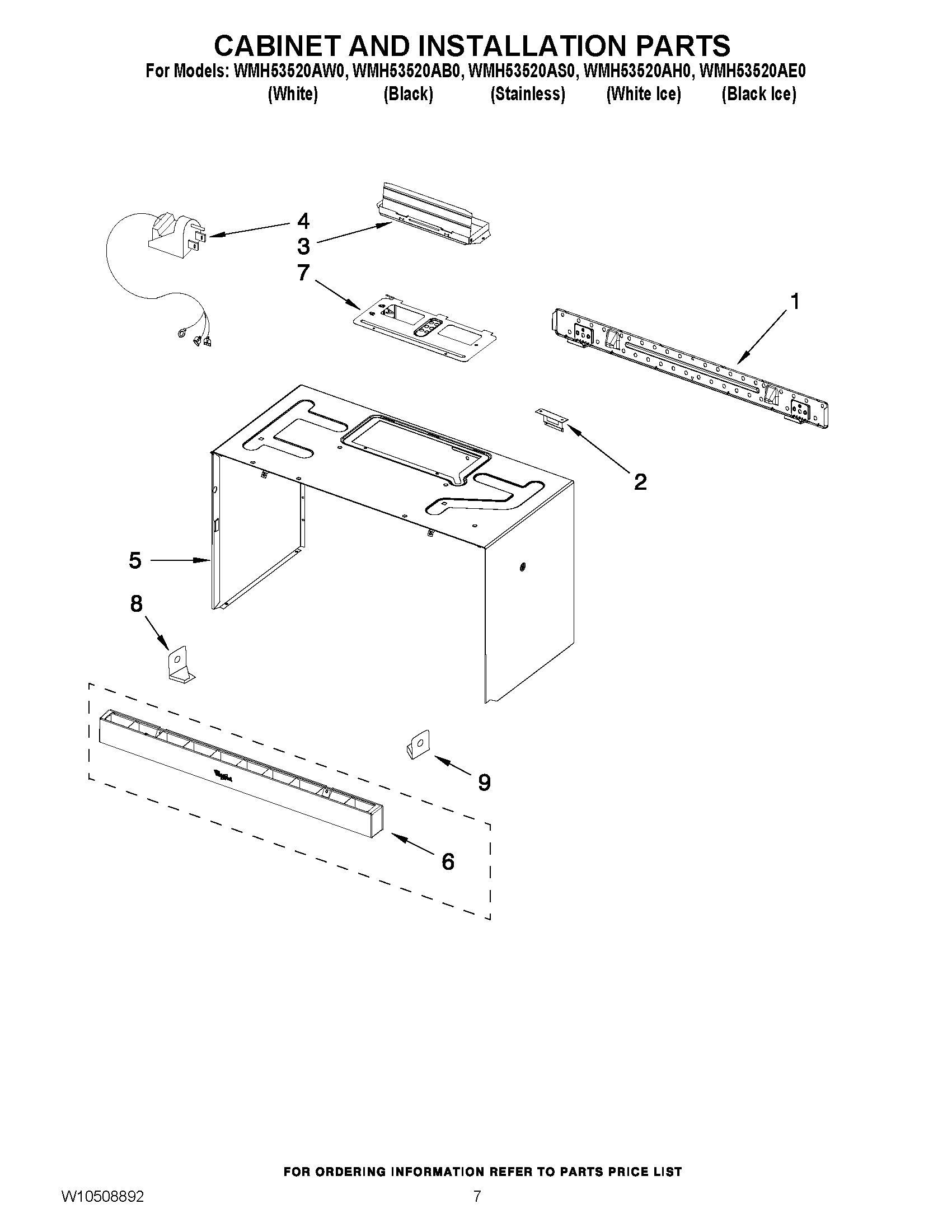 CABINET AND INSTALLATION PARTS

For Models: WMH53520AW0, WMH53520AB0, WMH53520AS0, WMH53520AH0, WMH53520AE0
(White) (Black) (Stainless) (White Ice) (Black Ice)

4
3
7
1
2
5
8
9
6

FOR ORDERING INFORMATION REFER TO PARTS PRICE LIST

W10508892

7