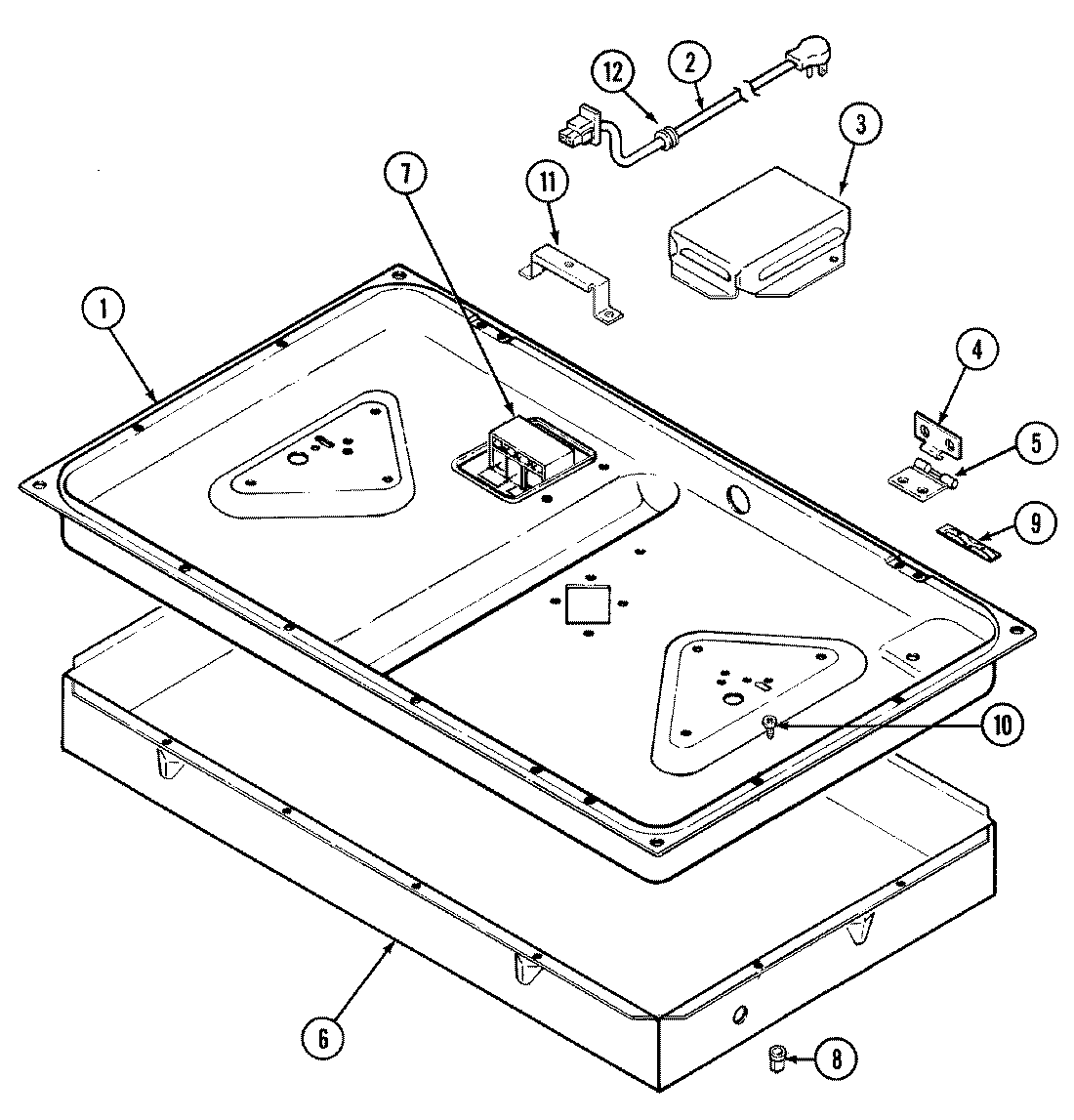 12
2
3
7
11
1
4
5
9
10
6
8