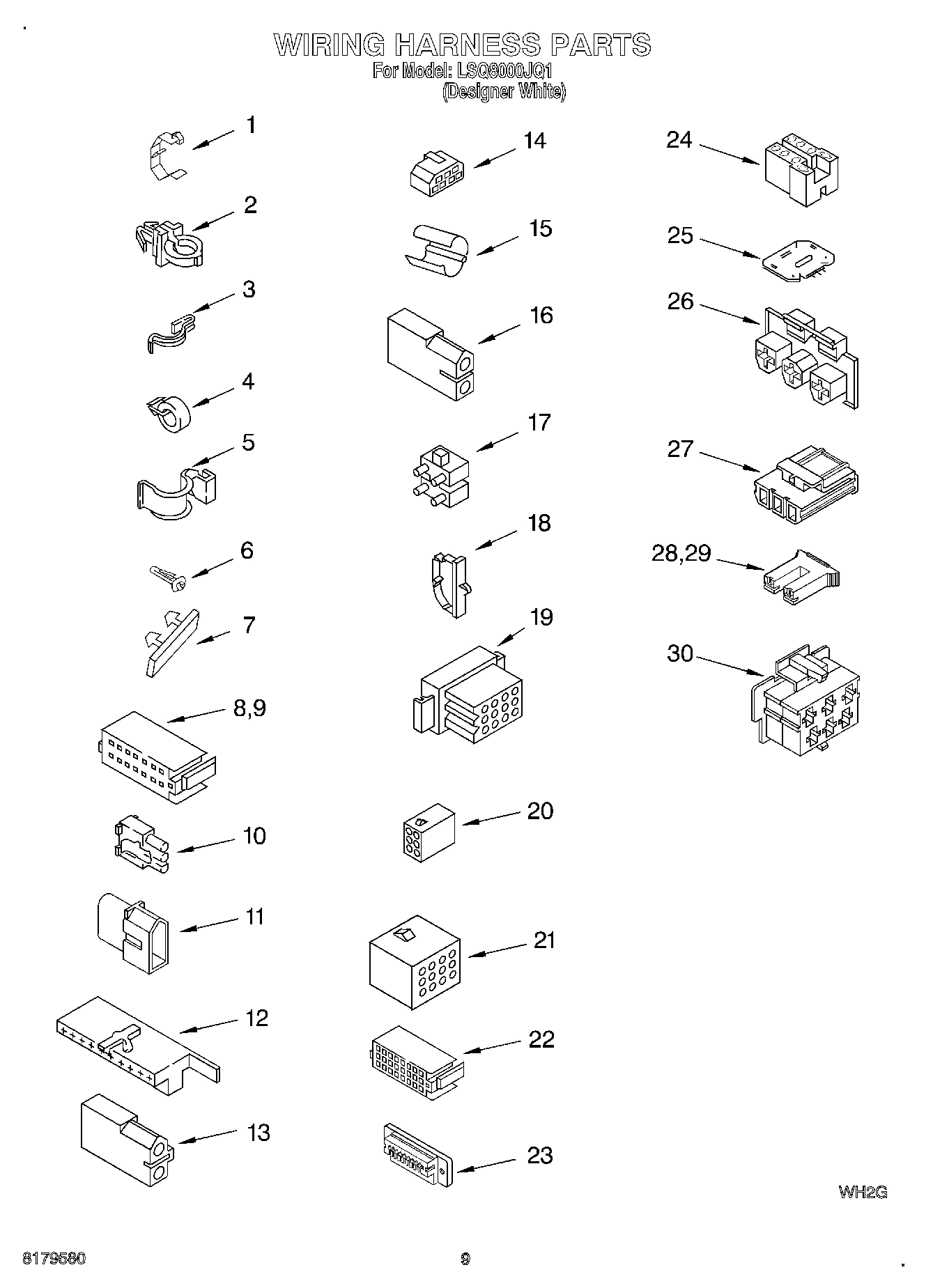 WIRING HARNESS PARTS
For Model: LSQ8000JQ1
(Designer White)

1
2
3
4
5
6
7
8,9
10
11
12
13

14
15
16
17
18
19
20
21
22
23

24
25
26
27
28,29
30

WH2G

8179580

9