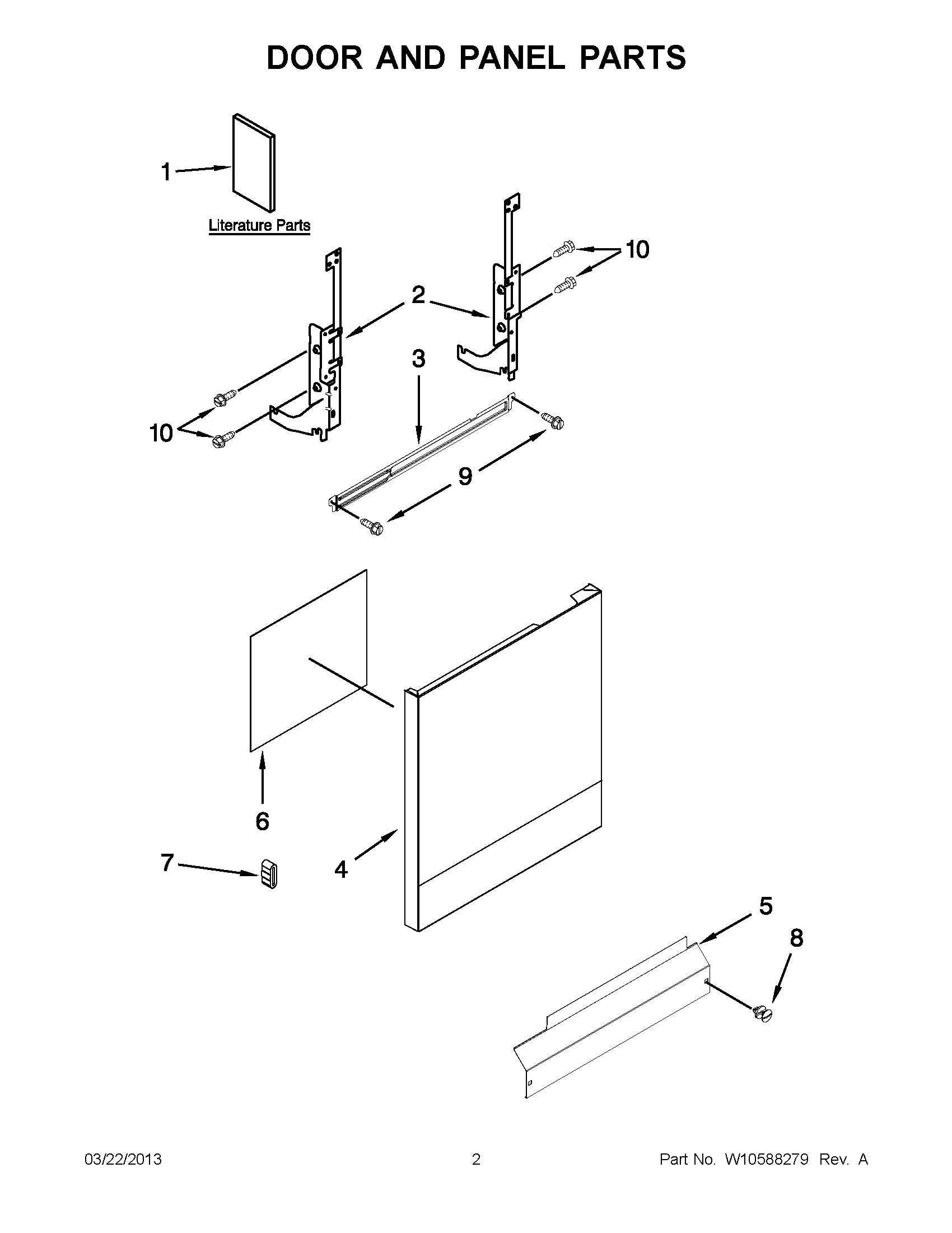 DOOR AND PANEL PARTS

1

Literature Parts

10

2

3

10

9

6

7

4

5

8

03/22/2013

2

Part No. W10588279 Rev. A