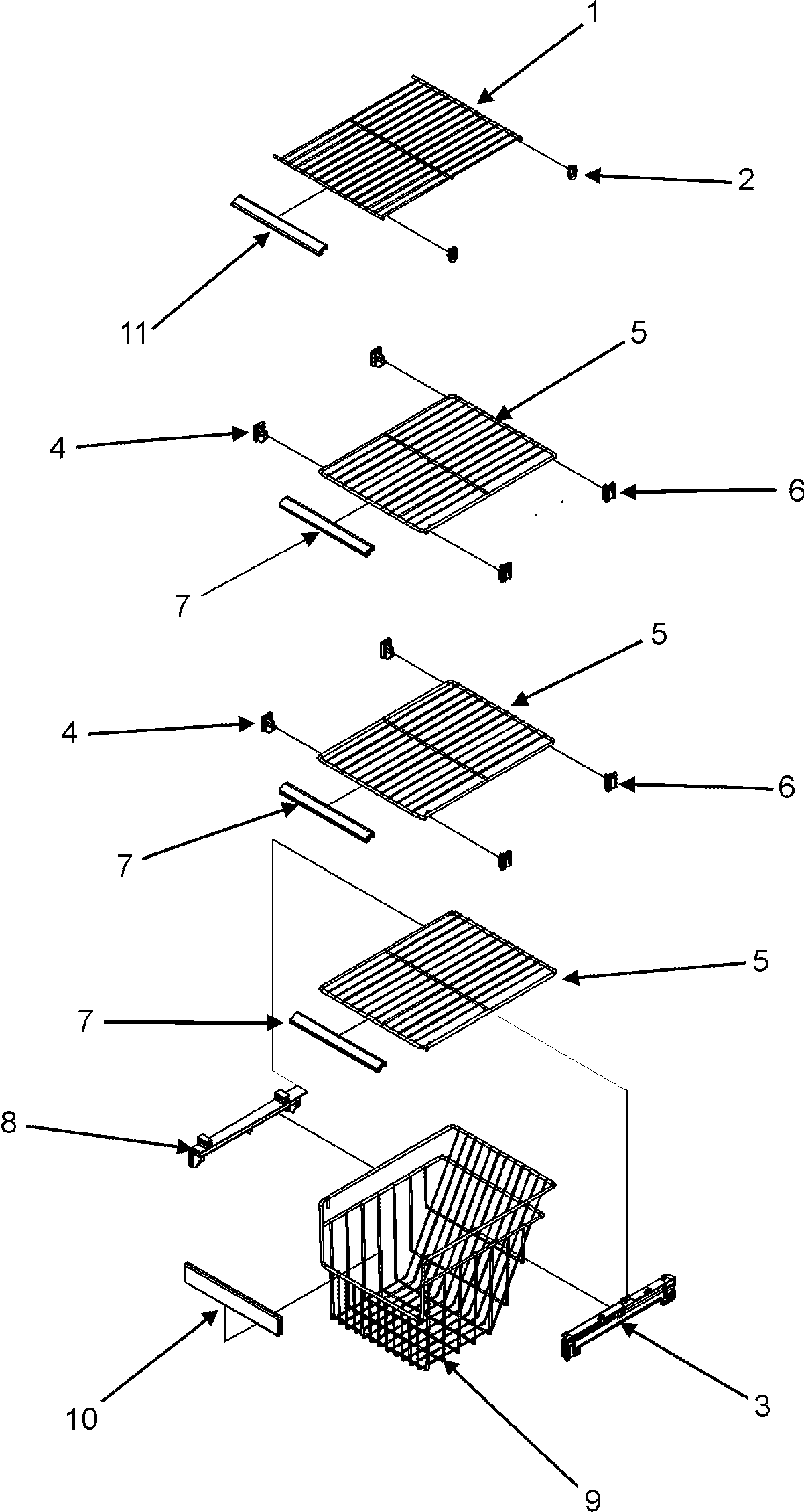 1
2
11
5
4
6
7
5
4
6
7
5
7
8
10
3
9