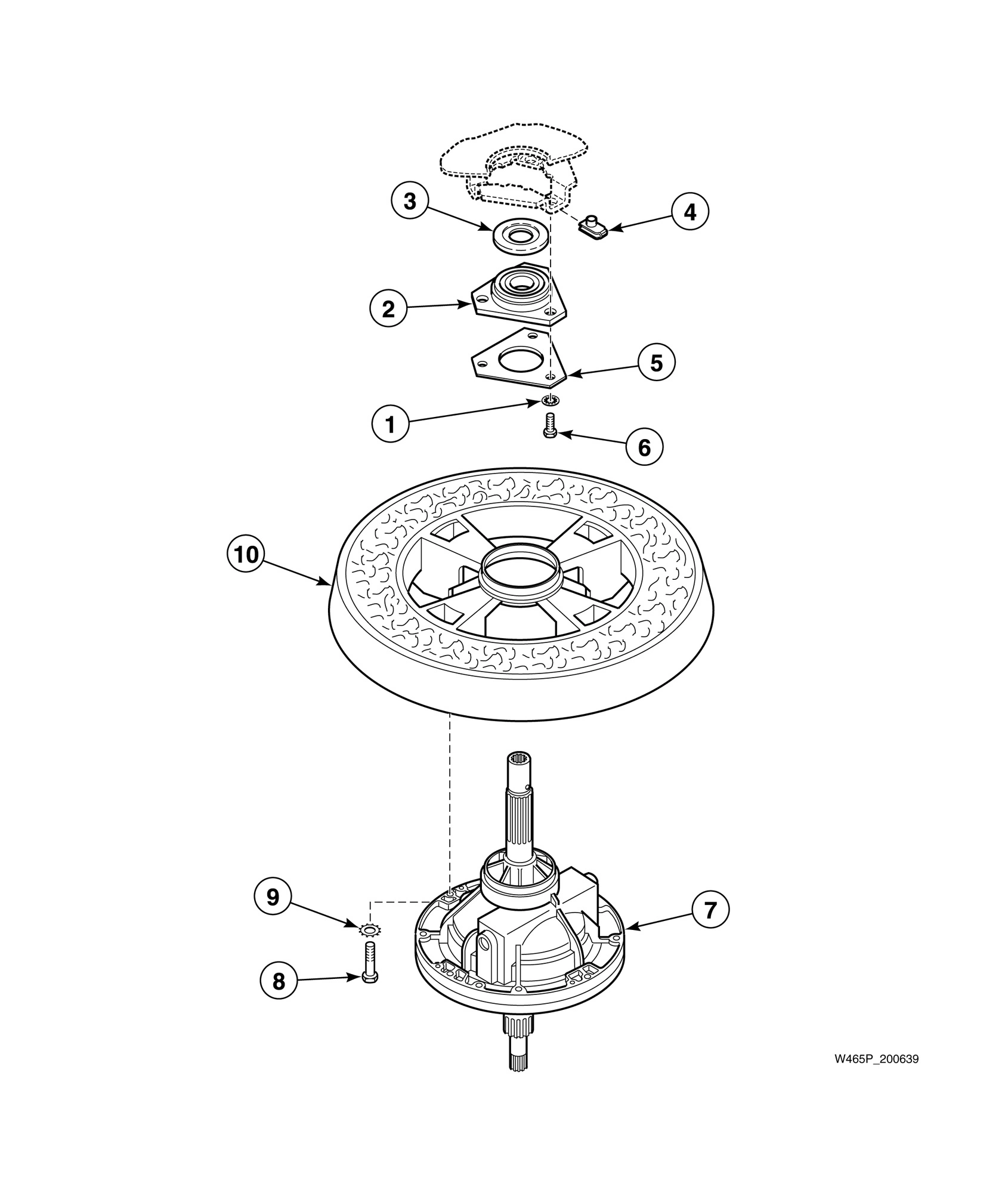 3
4
2
5
1
6
10
9
7
8
W465P_200639