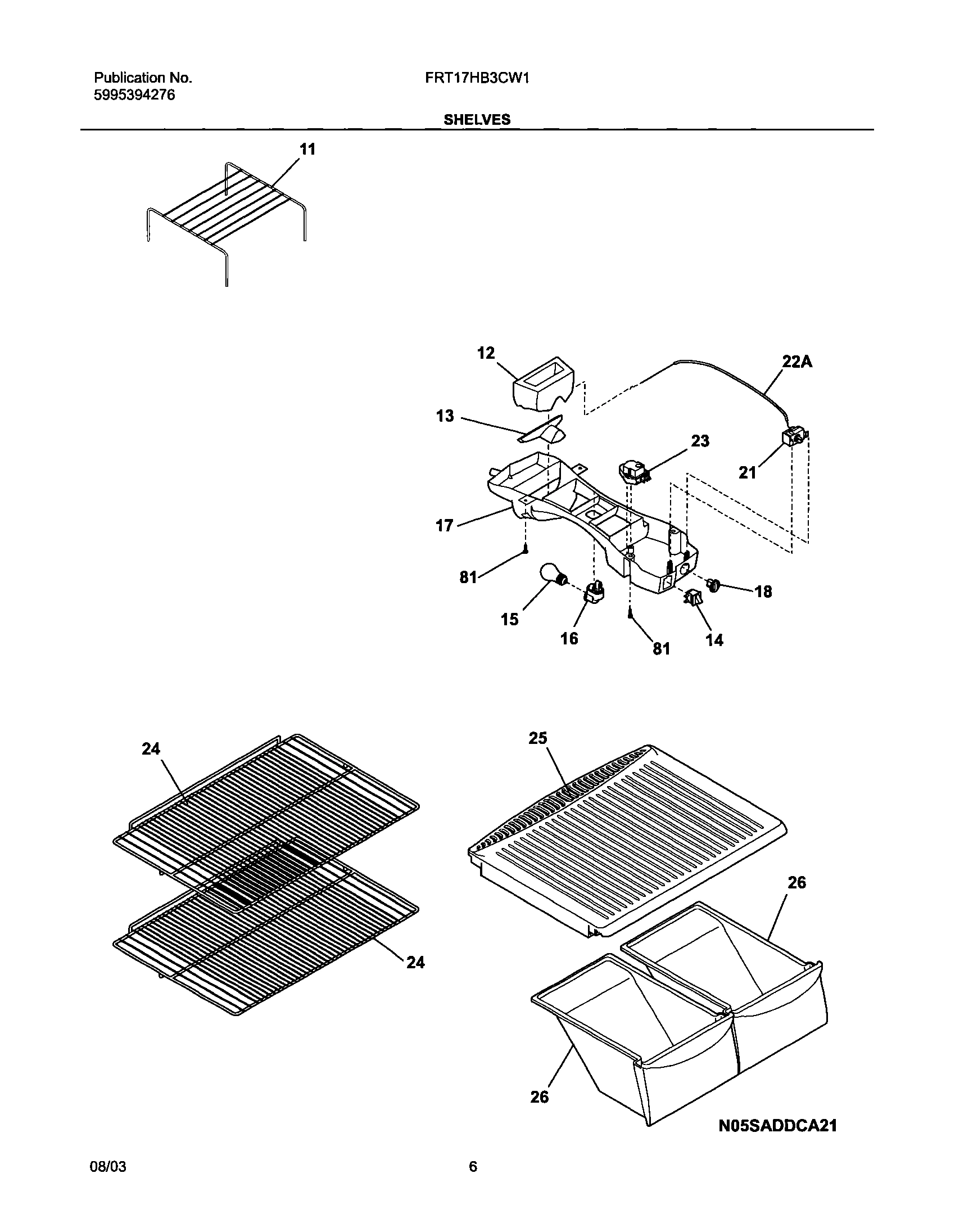 Publication No.
5995394276

FRT17HB3CW1

SHELVES

11

12

22A

13

23

21

17

81

18

15

16

81

14

24

25

26

24

26

N05SADDCA21

08/03

6