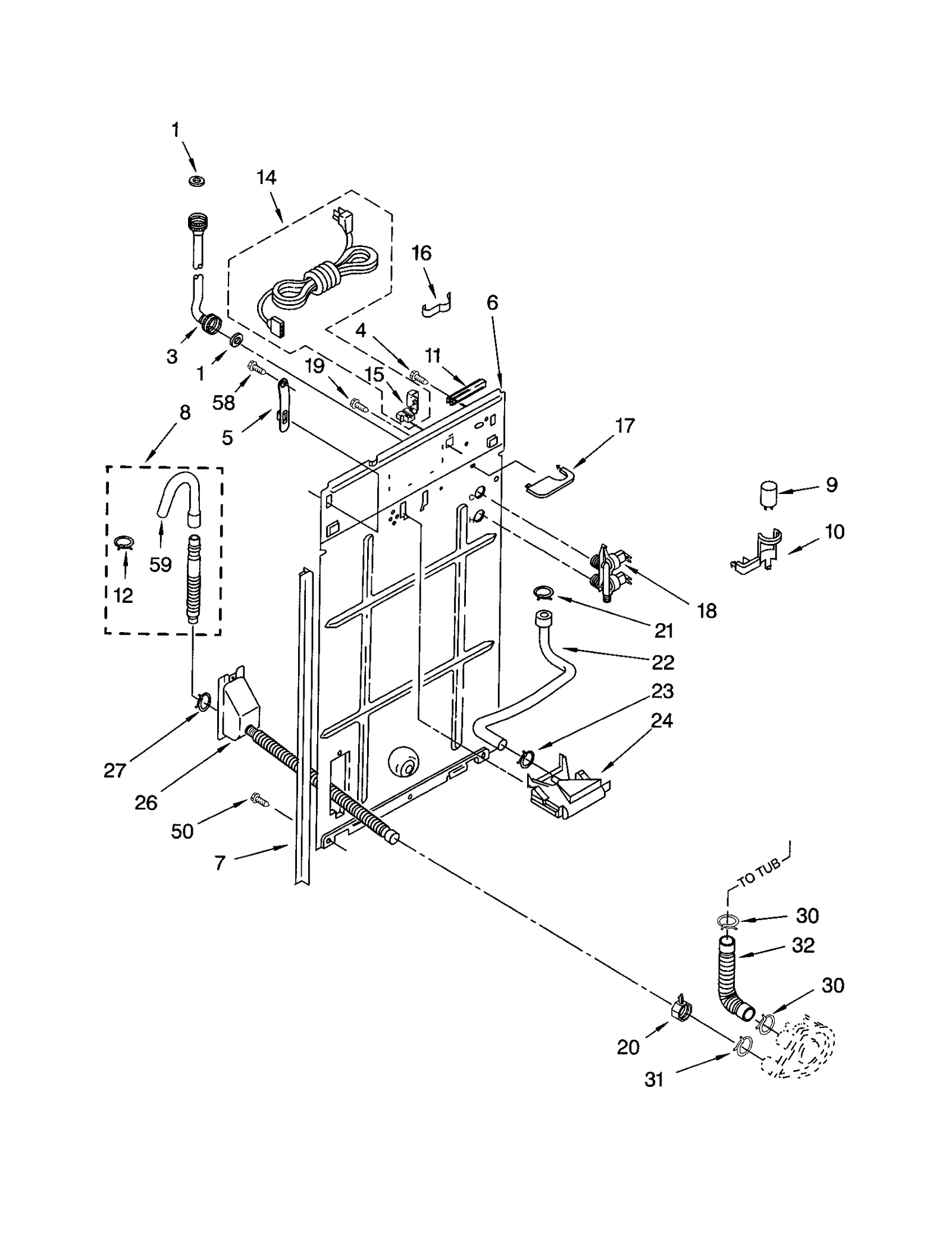 1
14
16
6
3
1
4
11
19
15
58
5
8
17
9
10
59
12
18
21
22
23
24
27
26
50
7
TO TUB
30
32
30
20
31