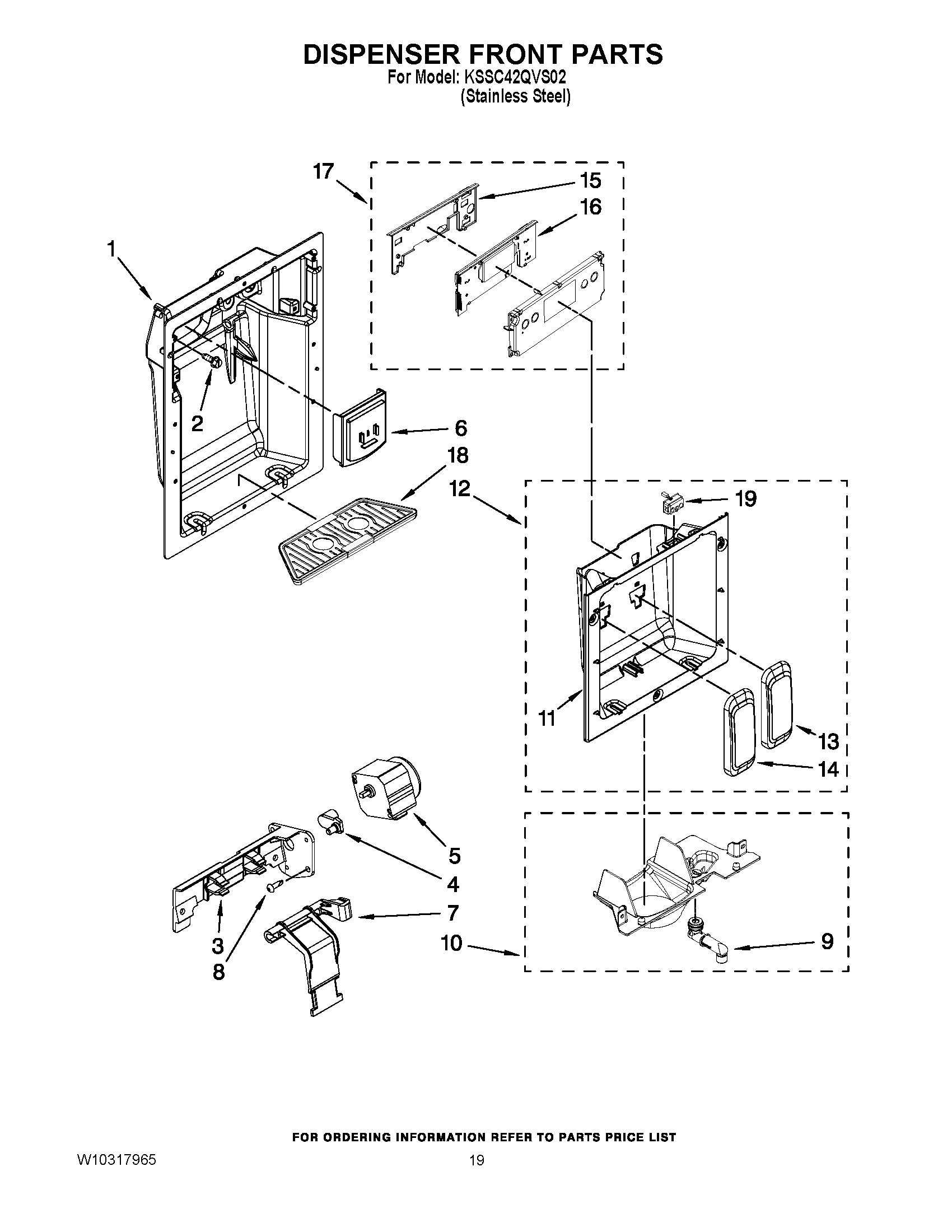 DISPENSER FRONT PARTS
For Model: KSSC42QVS02
(Stainless Steel)

17
15
16
1
2
6
18
12
19
11
13
14
5
4
7
3
8
10
9

FOR ORDERING INFORMATION REFER TO PARTS PRICE LIST

W10317965

19