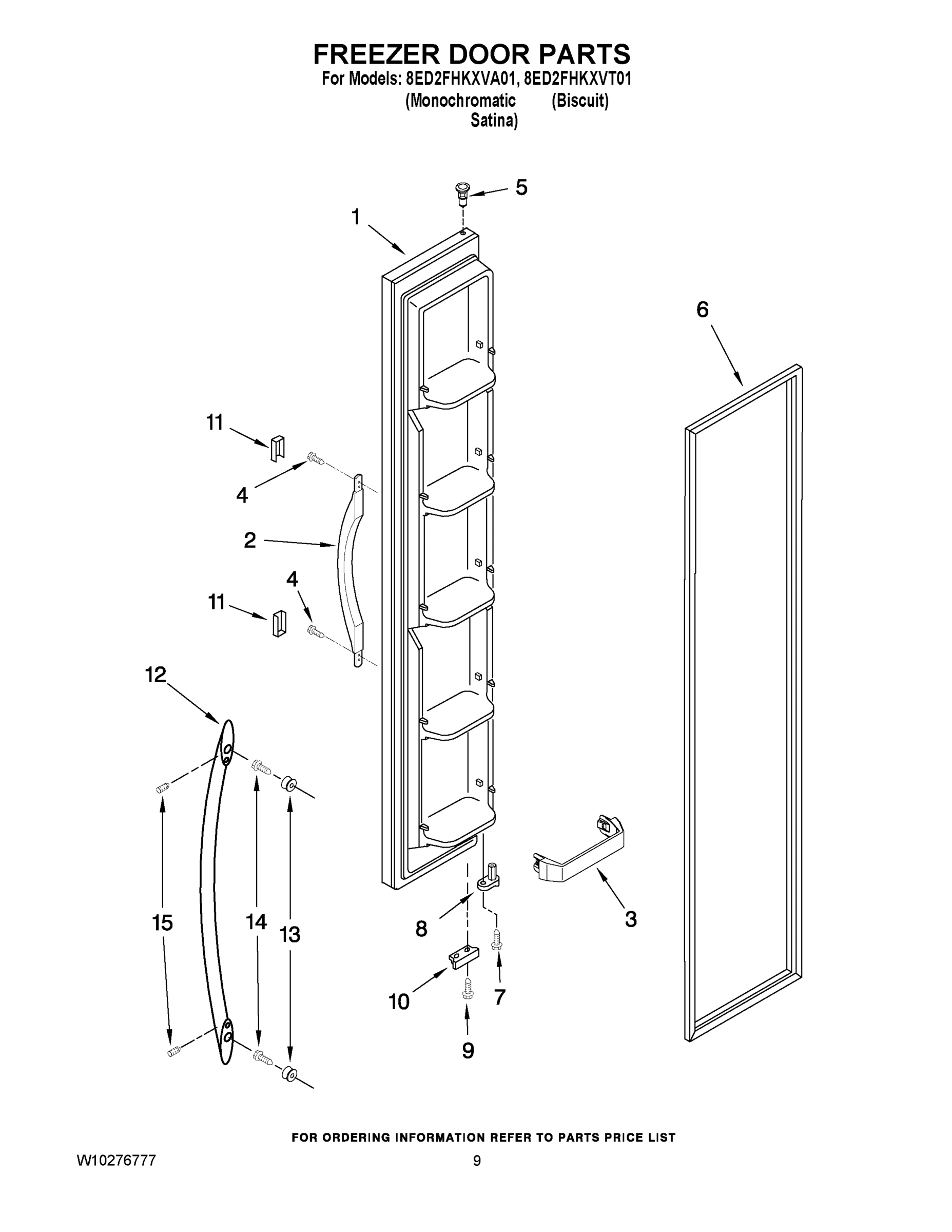 FREEZER DOOR PARTS

For Models: 8ED2FHKXVA01, 8ED2FHKXVT01
(Monochromatic Satina) (Biscuit)

5
1
6
11
4
2
4
11
12
15
14
13
8
3
10
7
9

FOR ORDERING INFORMATION REFER TO PARTS PRICE LIST

W10276777

9