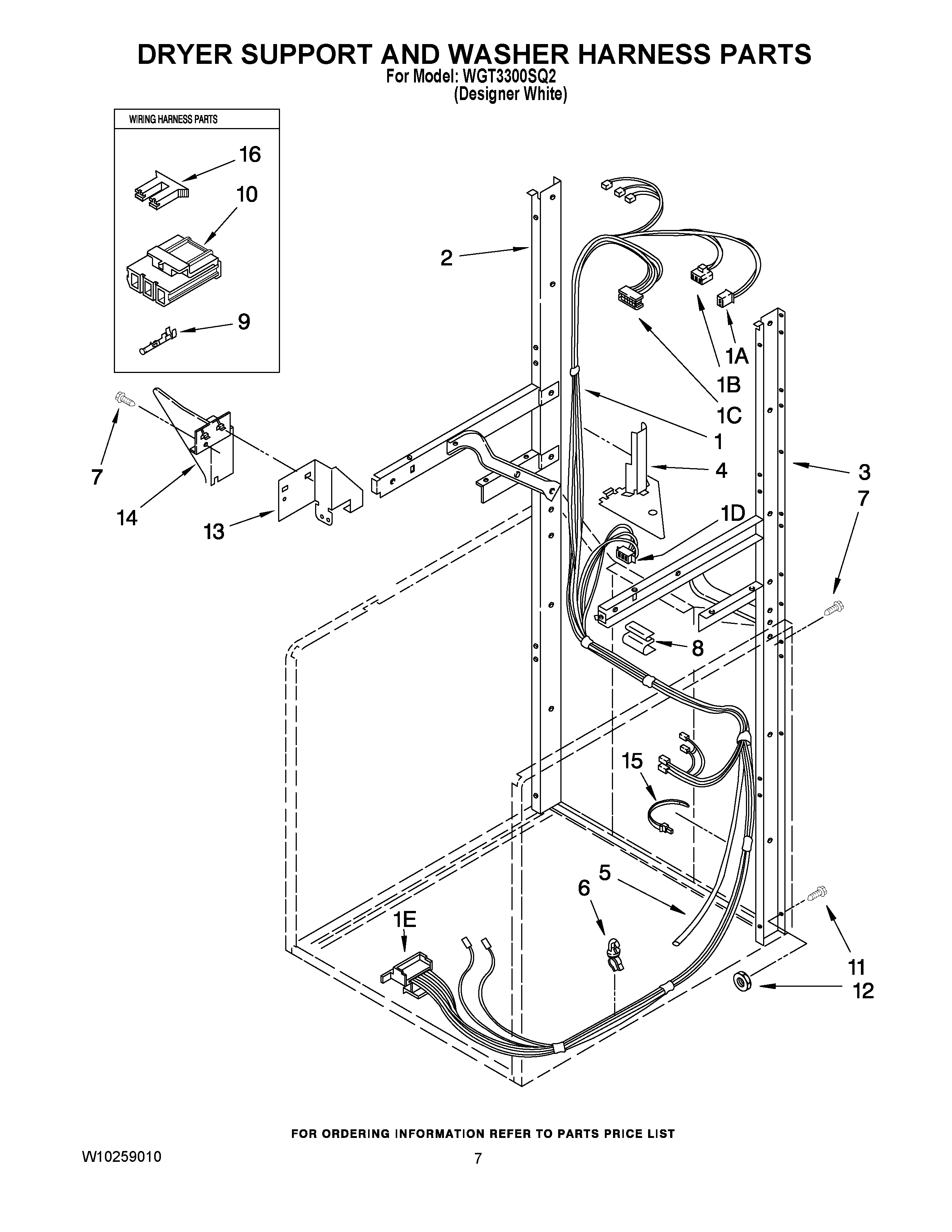 DRYER SUPPORT AND WASHER HARNESS PARTS
For Model: WGT3300SQ2
(Designer White)

WIRING HARNESS PARTS

16
10
9

2
1A
1B
1C
1
4
3
7
7
14
13
1D
8
15
5
6
1E
11
12

FOR ORDERING INFORMATION REFER TO PARTS PRICE LIST

W10259010
7