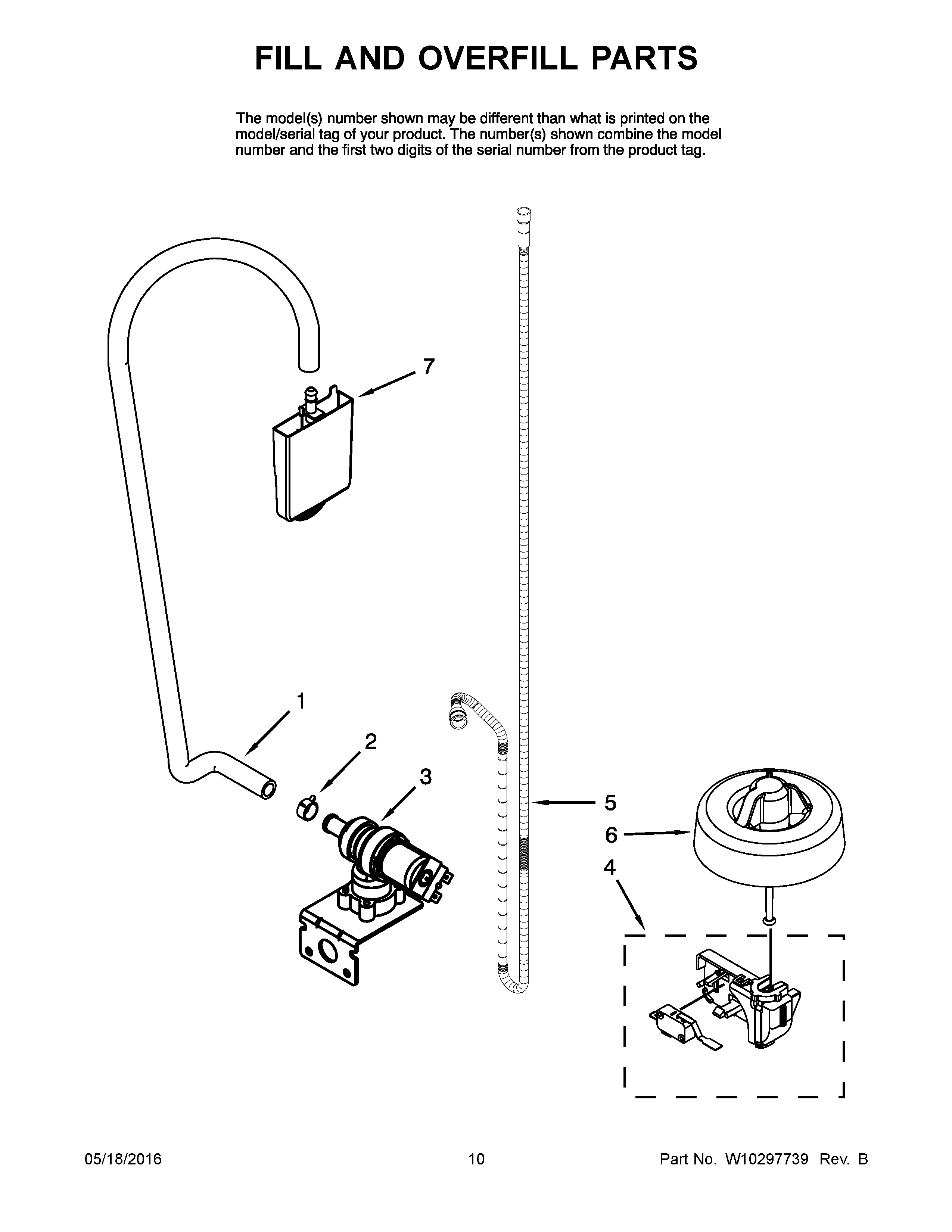 FILL AND OVERFILL PARTS

The model(s) number shown may be different than what is printed on the model/serial tag of your product. The number(s) shown combine the model number and the first two digits of the serial number from the product tag.

7

1

2

3

5

6

4

05/18/2016

10

Part No. W10297739 Rev. B