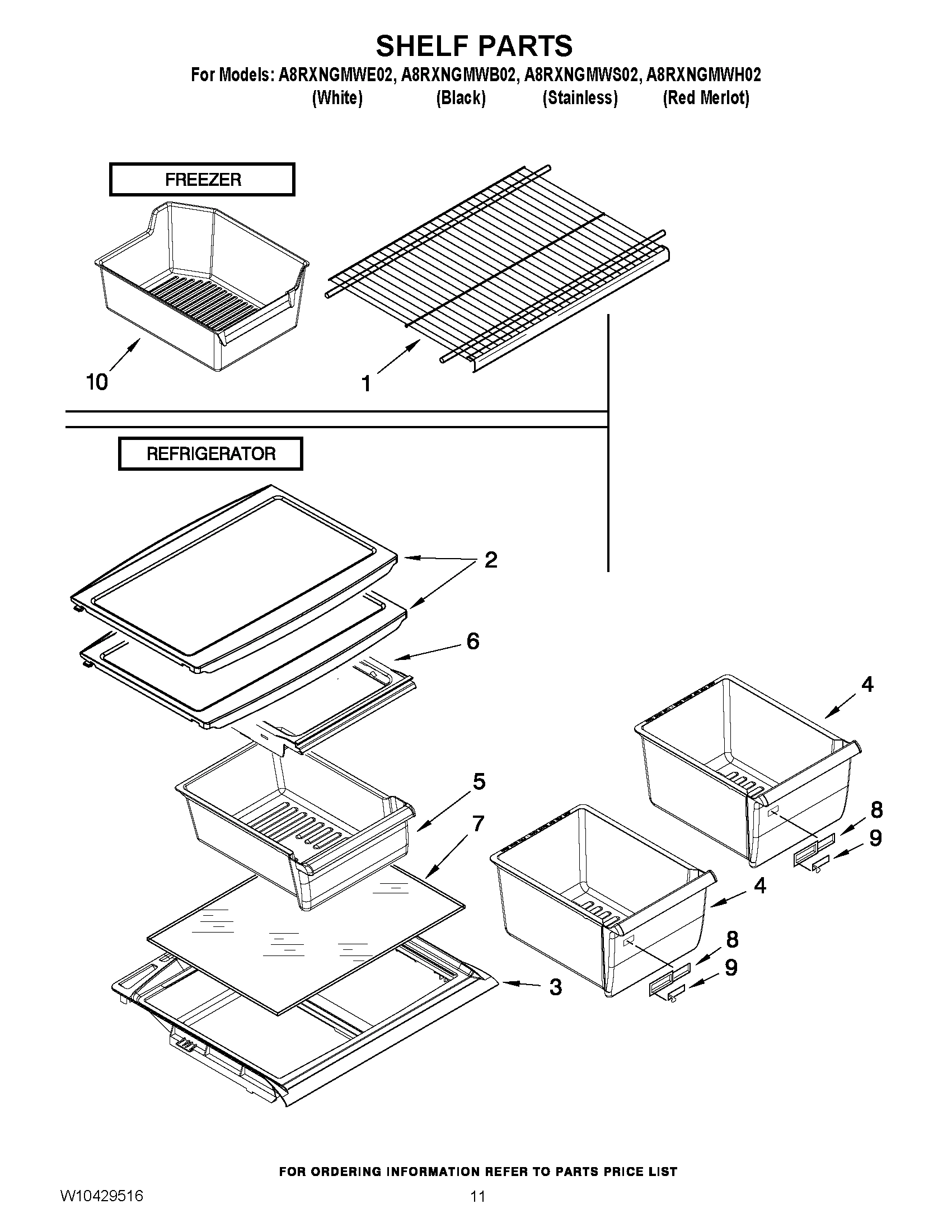 SHELF PARTS

For Models: A8RXNGMWE02, A8RXNGMWB02, A8RXNGMWS02, A8RXNGMWH02
(White) (Black) (Stainless) (Red Merlot)

FREEZER

10

1

REFRIGERATOR

2

6

4

5

7

8

9

4

8

9

3

FOR ORDERING INFORMATION REFER TO PARTS PRICE LIST

W10429516

11