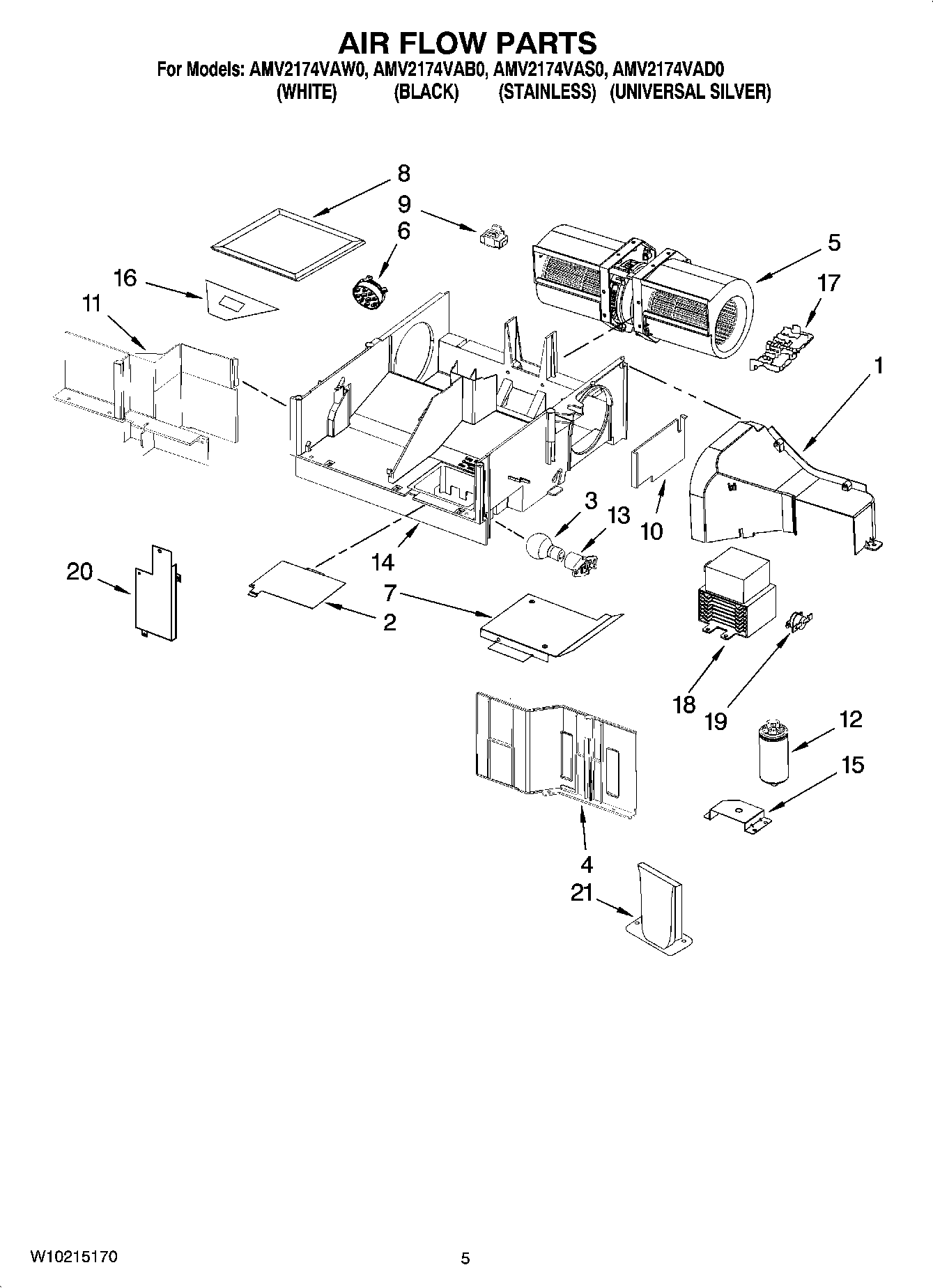 AIR FLOW PARTS

For Models: AMV2174VAW0, AMV2174VAB0, AMV2174VAS0, AMV2174VAD0
(WHITE) (BLACK) (STAINLESS) (UNIVERSAL SILVER)

8
9
6
5
16
17
11
1
3
13
10
14
20
7
2
18
19
12
15
4
21

W10215170

5